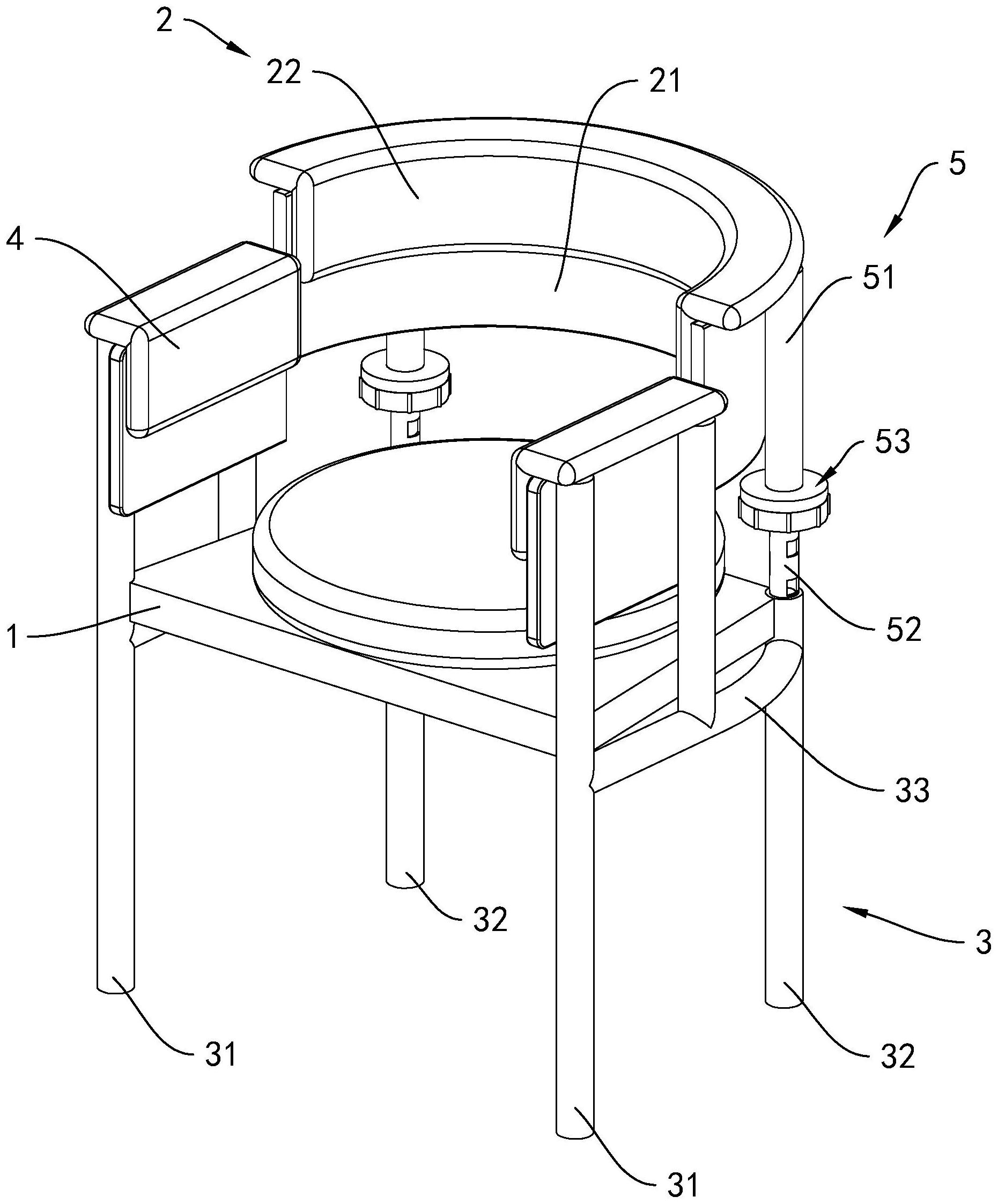 2
22
21
5
4
51
53
1
52
33
32
3
31
32
31