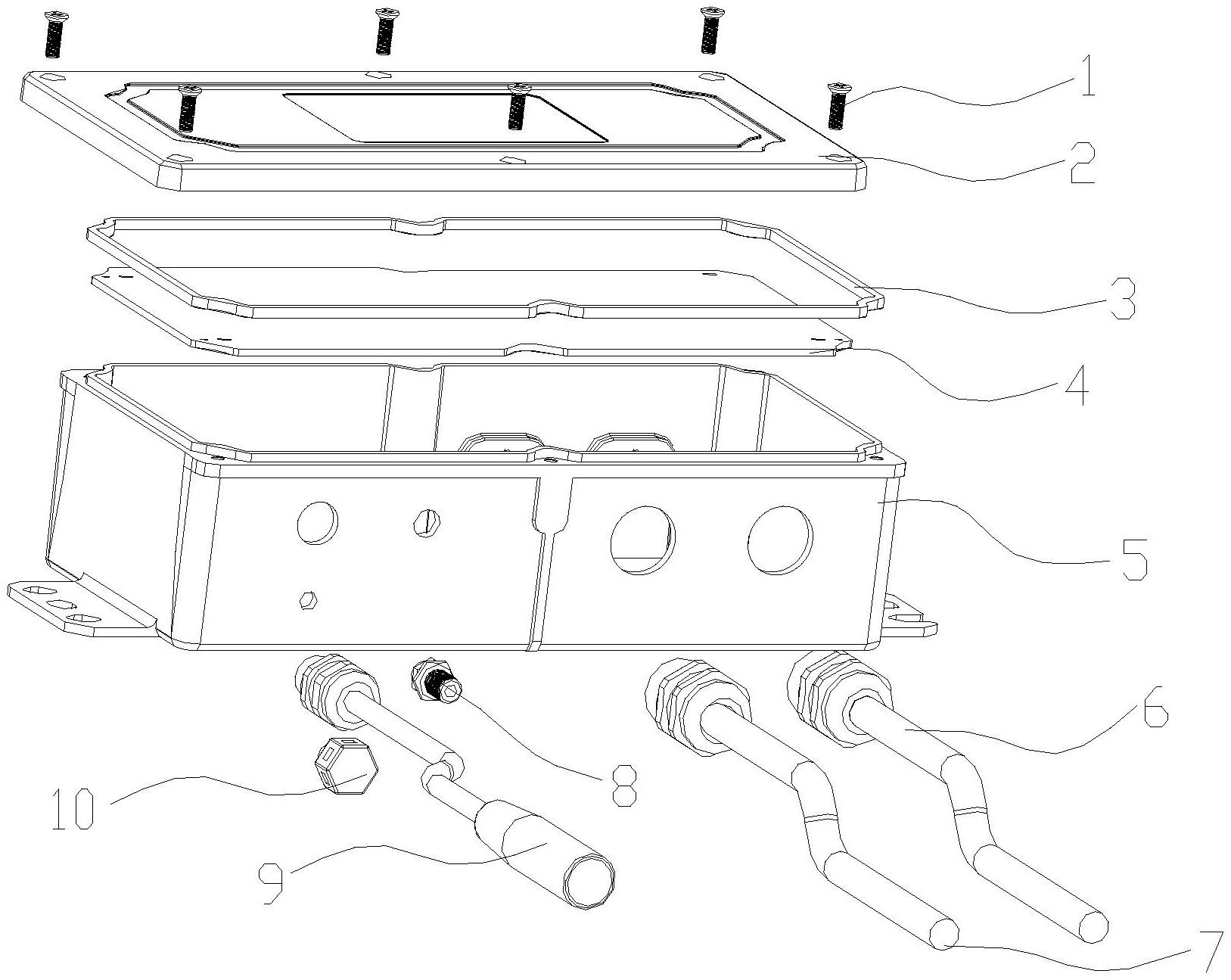 1
2
3
4
5
6
8
10
9
7