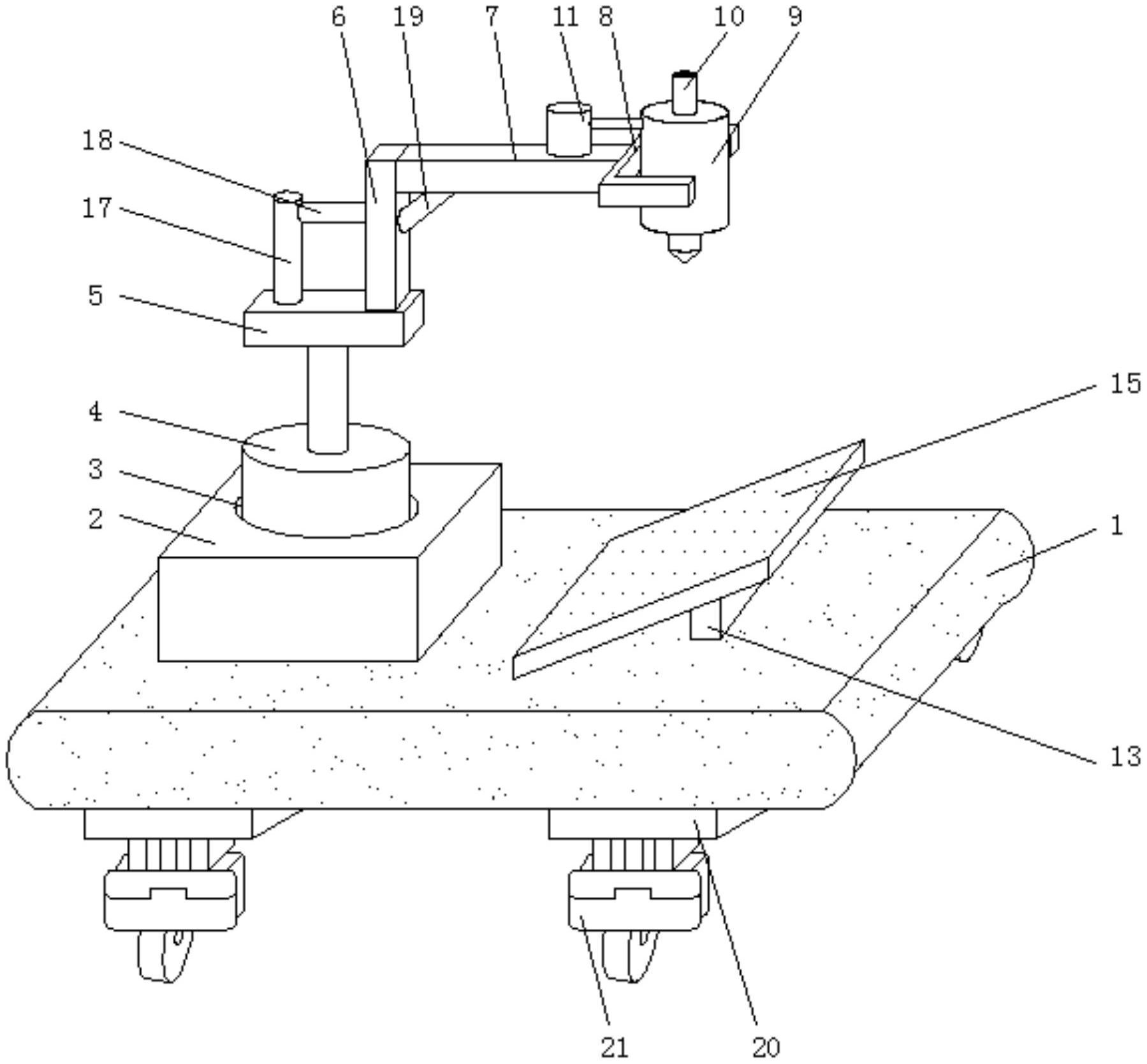 6 19 7 11 8 10 9

18

17

5

4

3

2

15

1

13

21 20