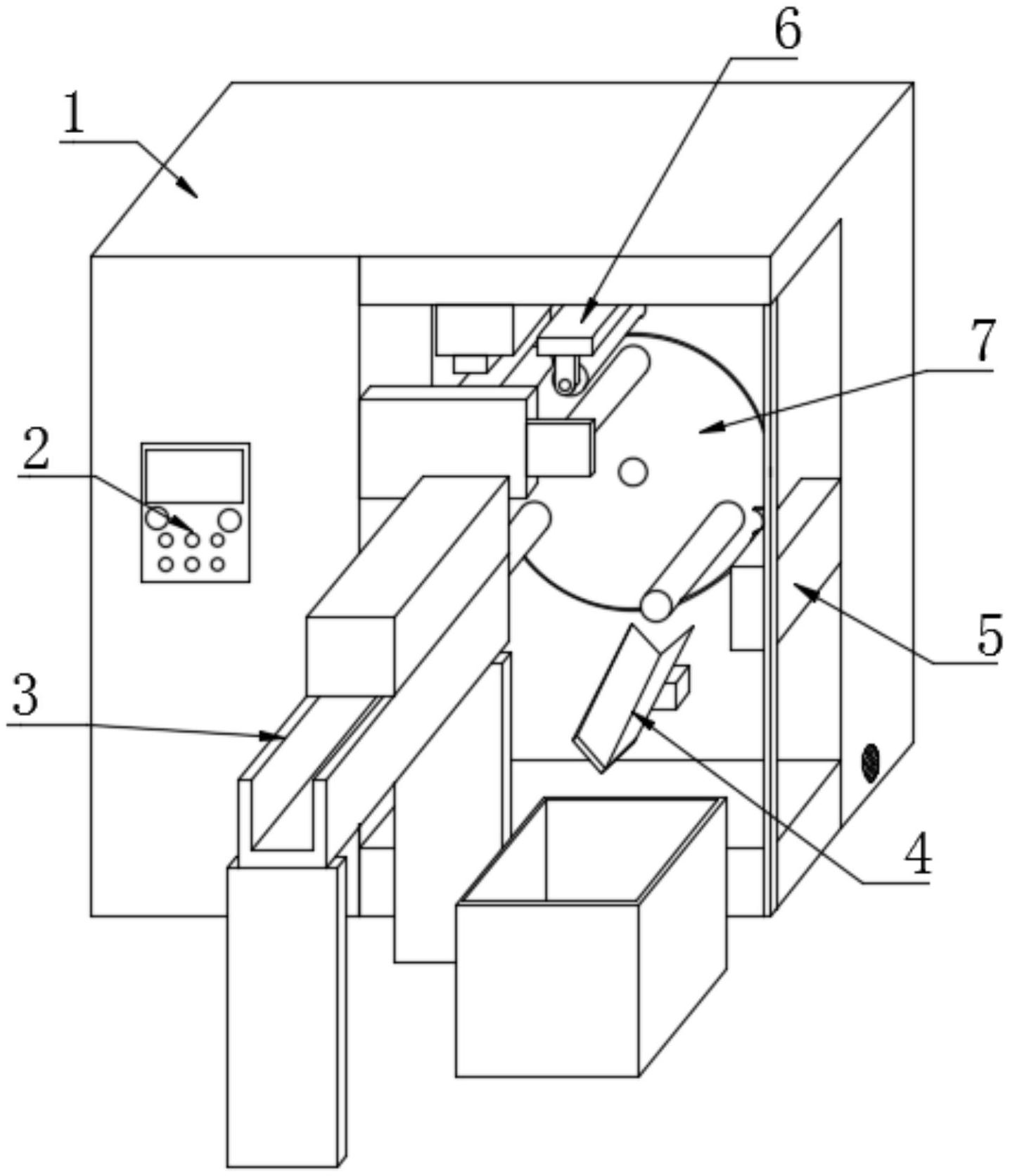 6
1
7
2
5
3
4