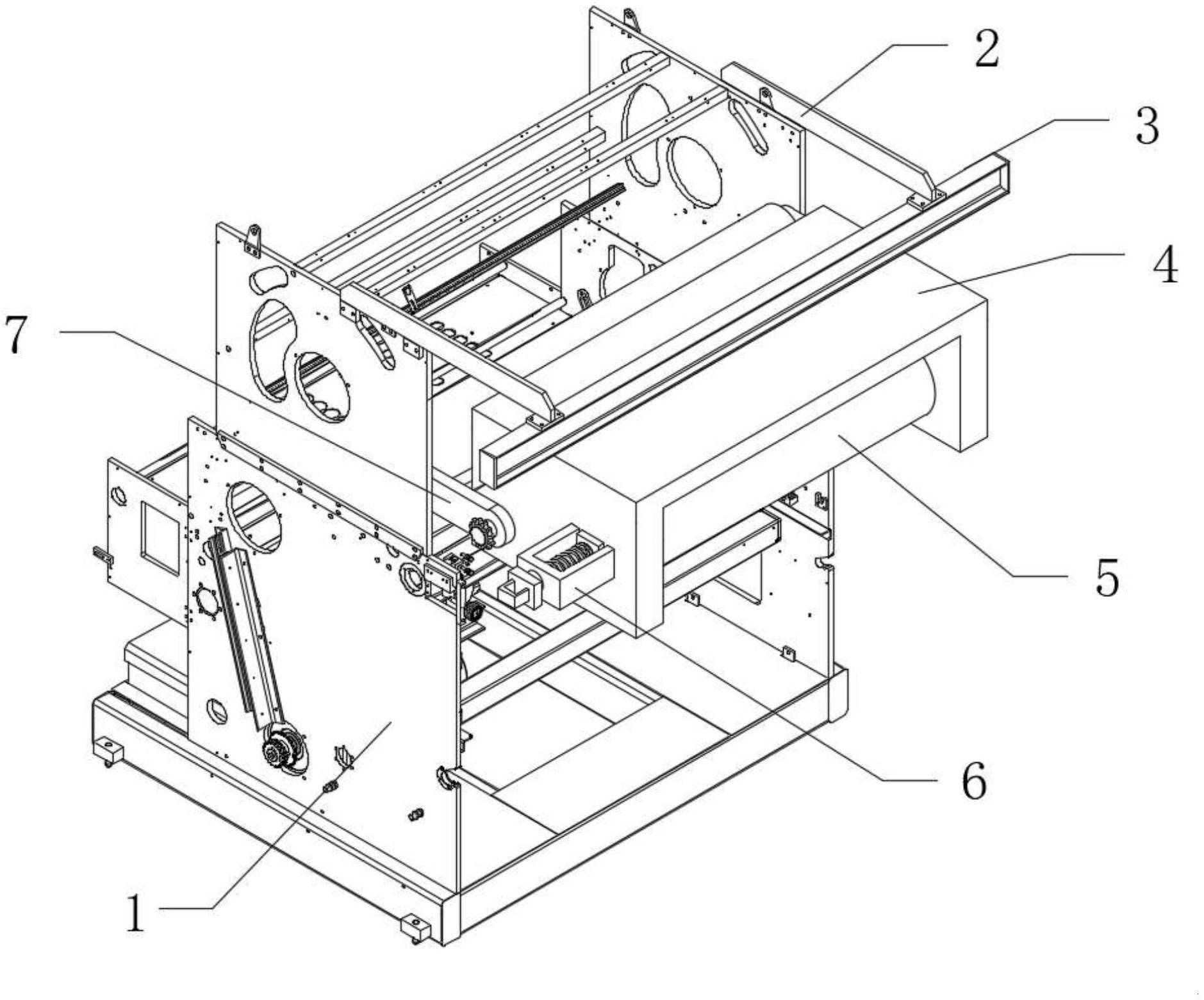 2
3
4
7
5
6
1