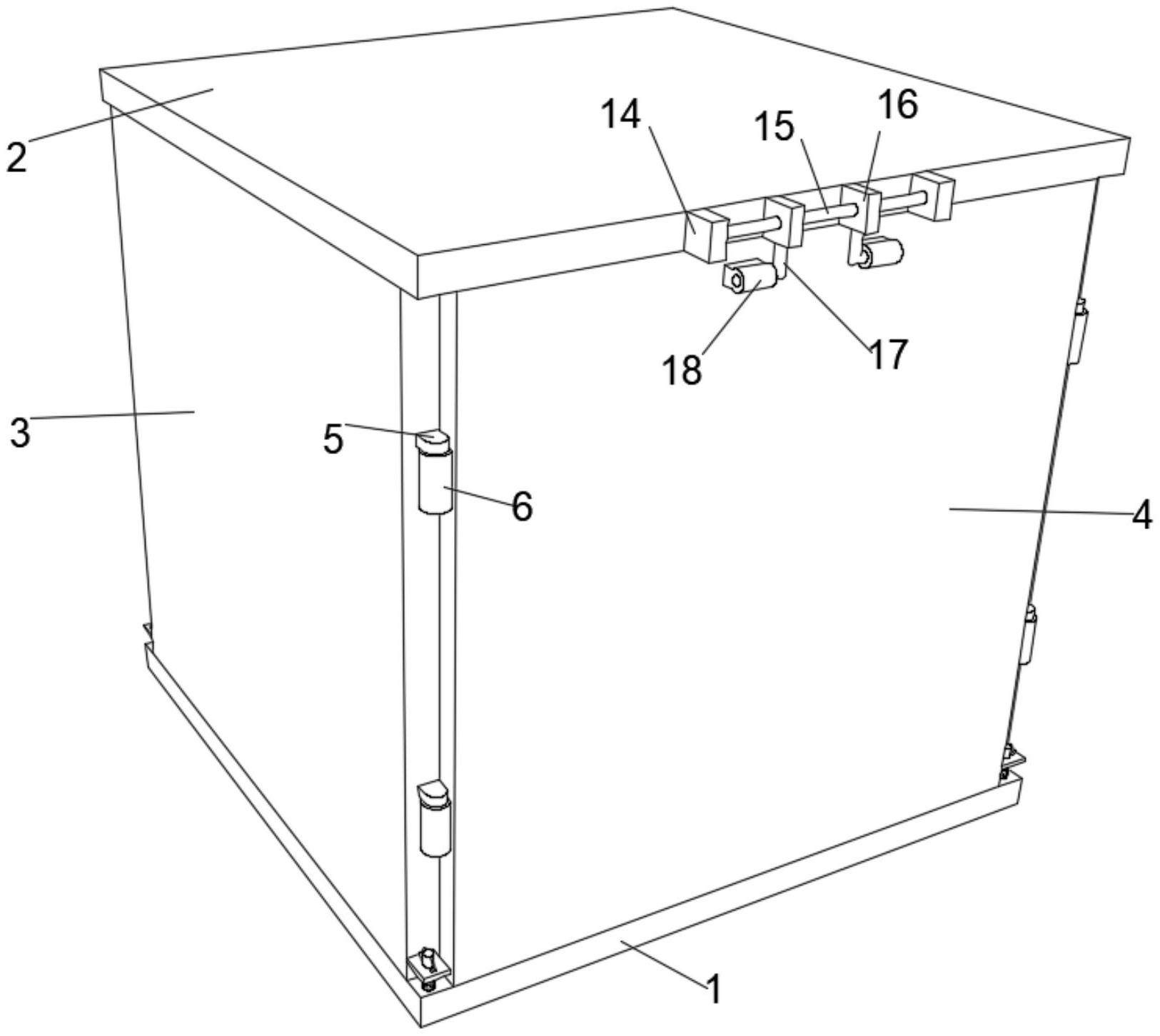 2

14

15

16

18

17

3

5

6

4

1