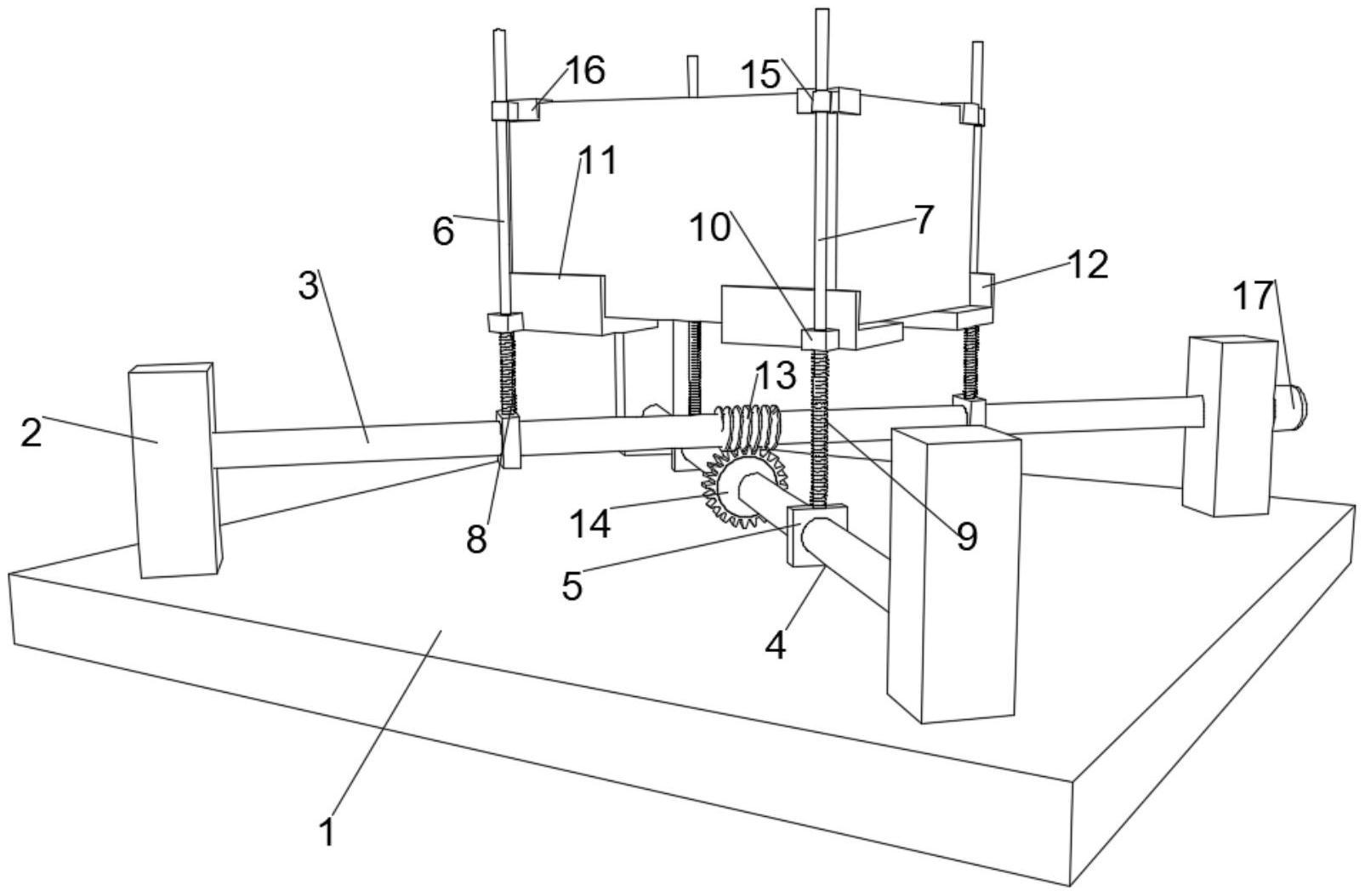 16
15
11
6
10
7
3
12
17
13
2
8
14
9
5
4
1