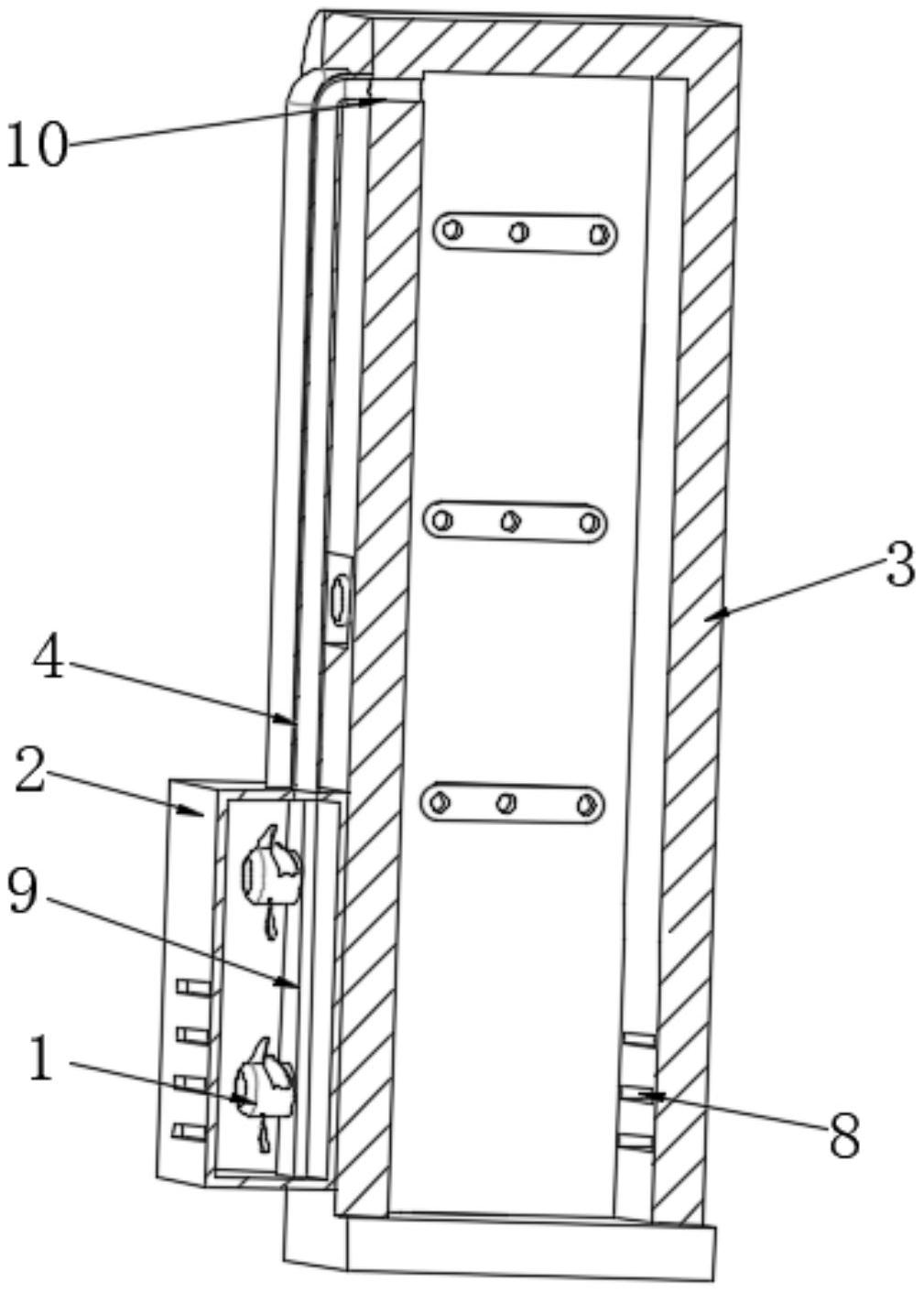 10
3
4
2
9
1
8