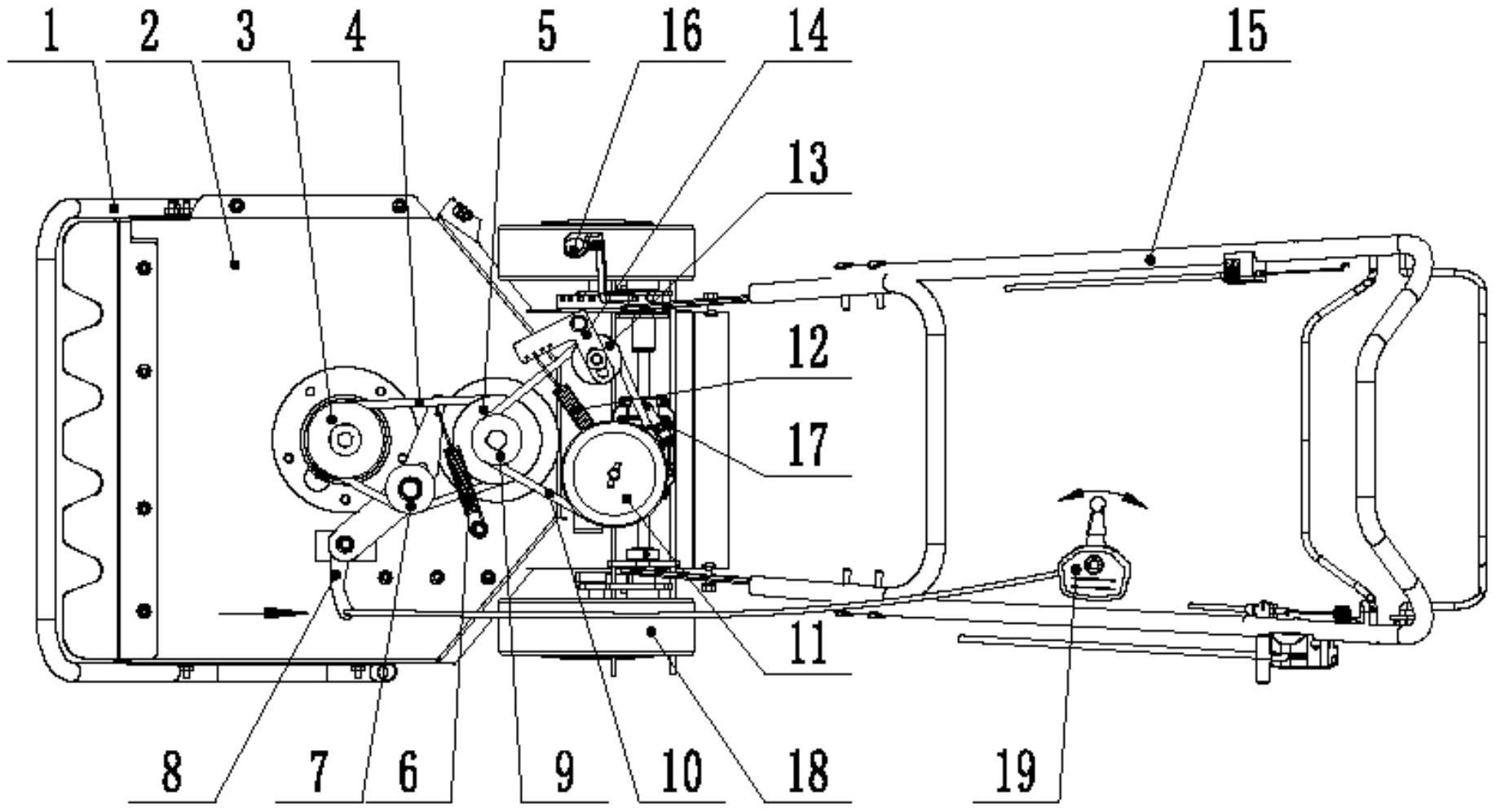 1 2 3 4 5 16 14 15

13

12

17

11

8 7 6 9 10 18 19