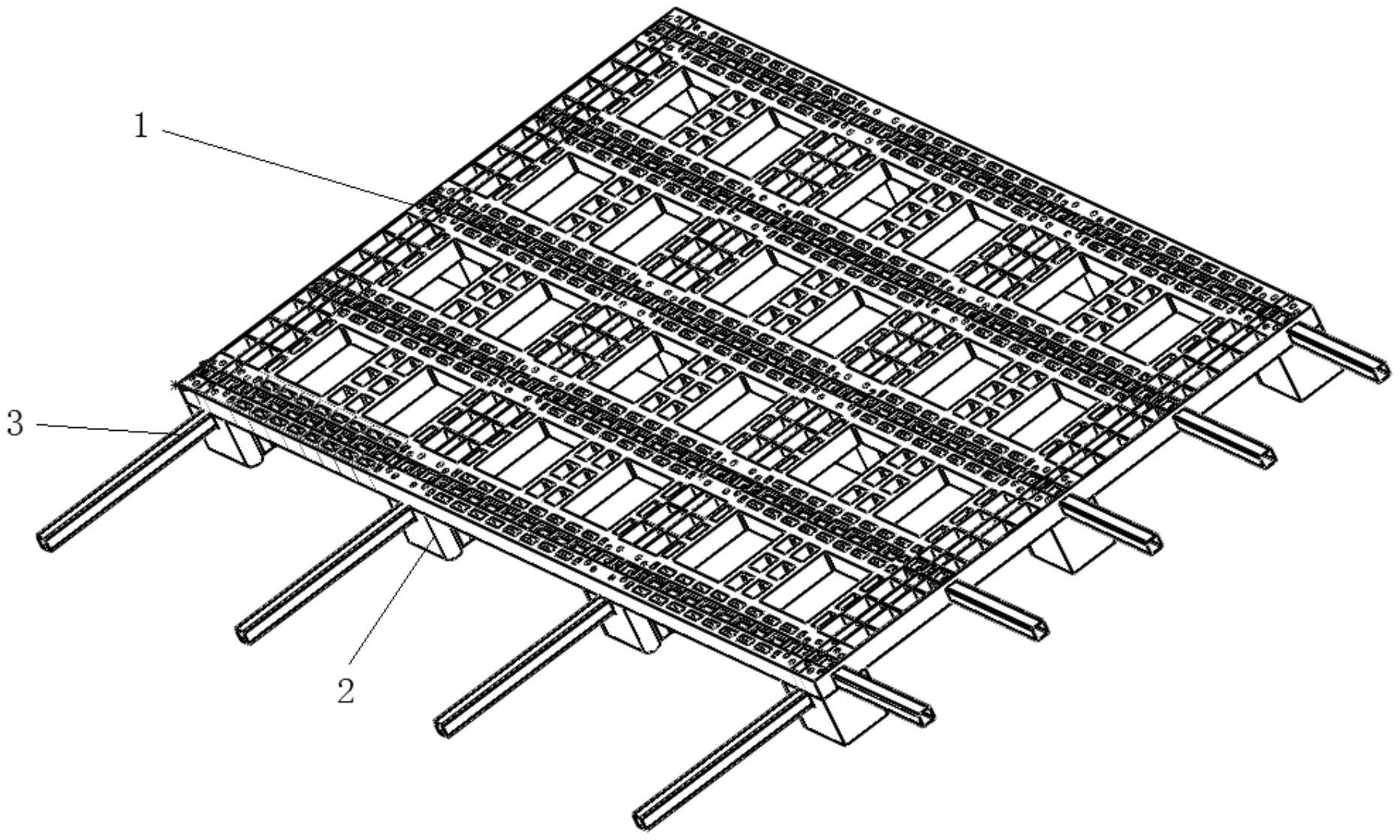 1

3

2