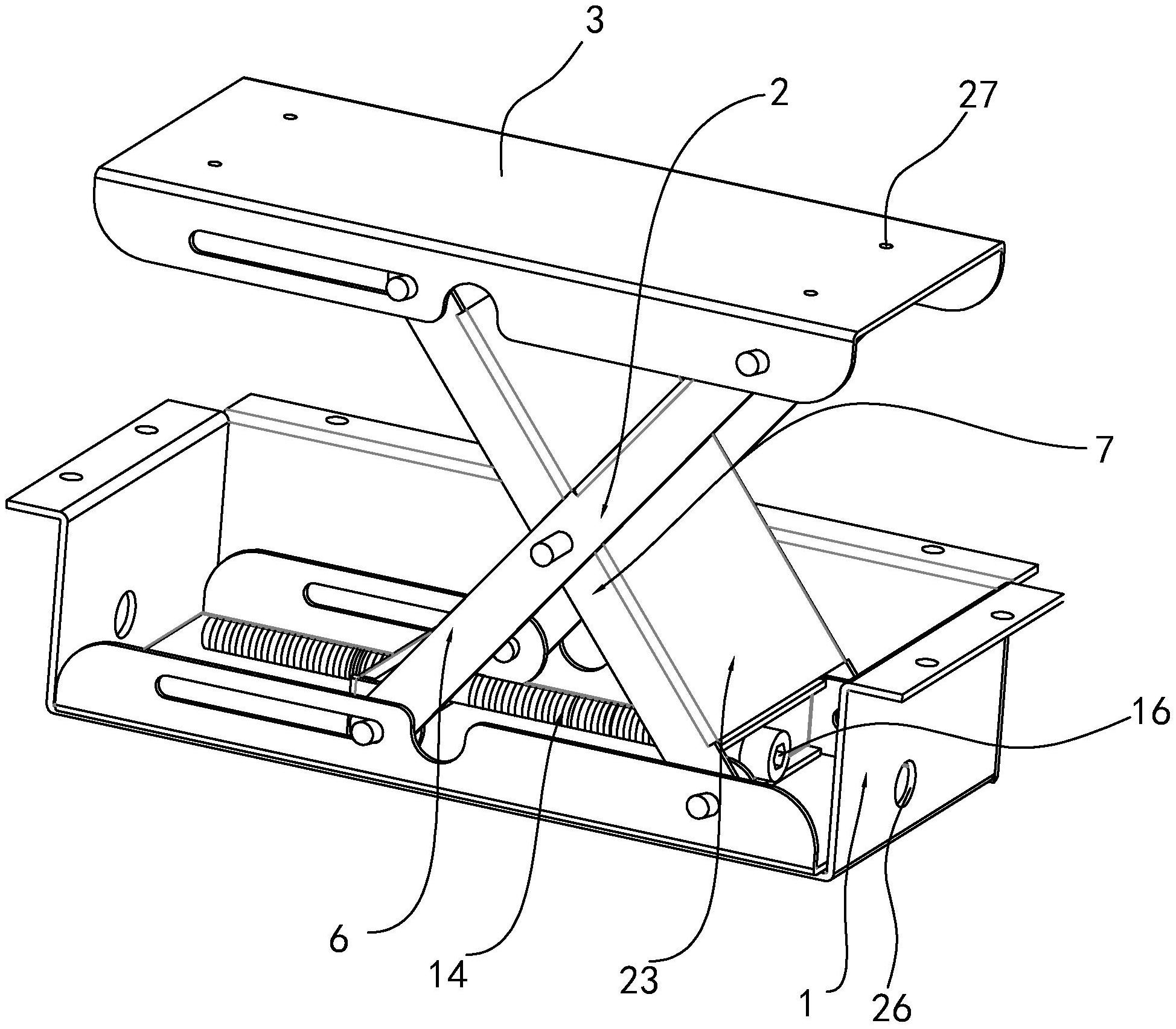 3
2
27
7
16
6
14
23
1
26