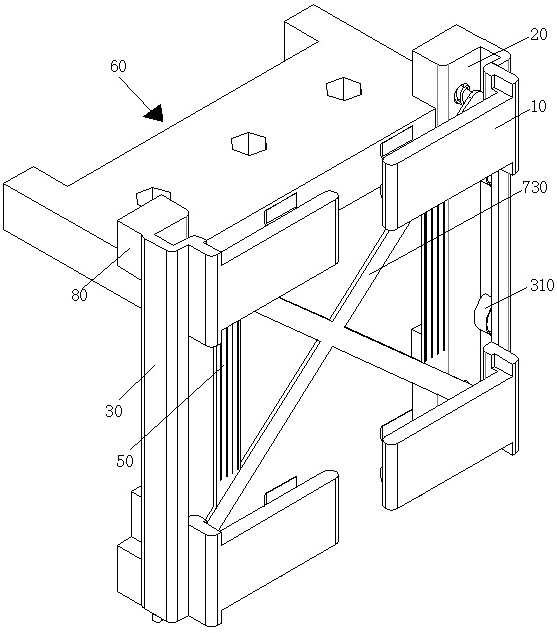 60
20
10
730
80
310
30
50