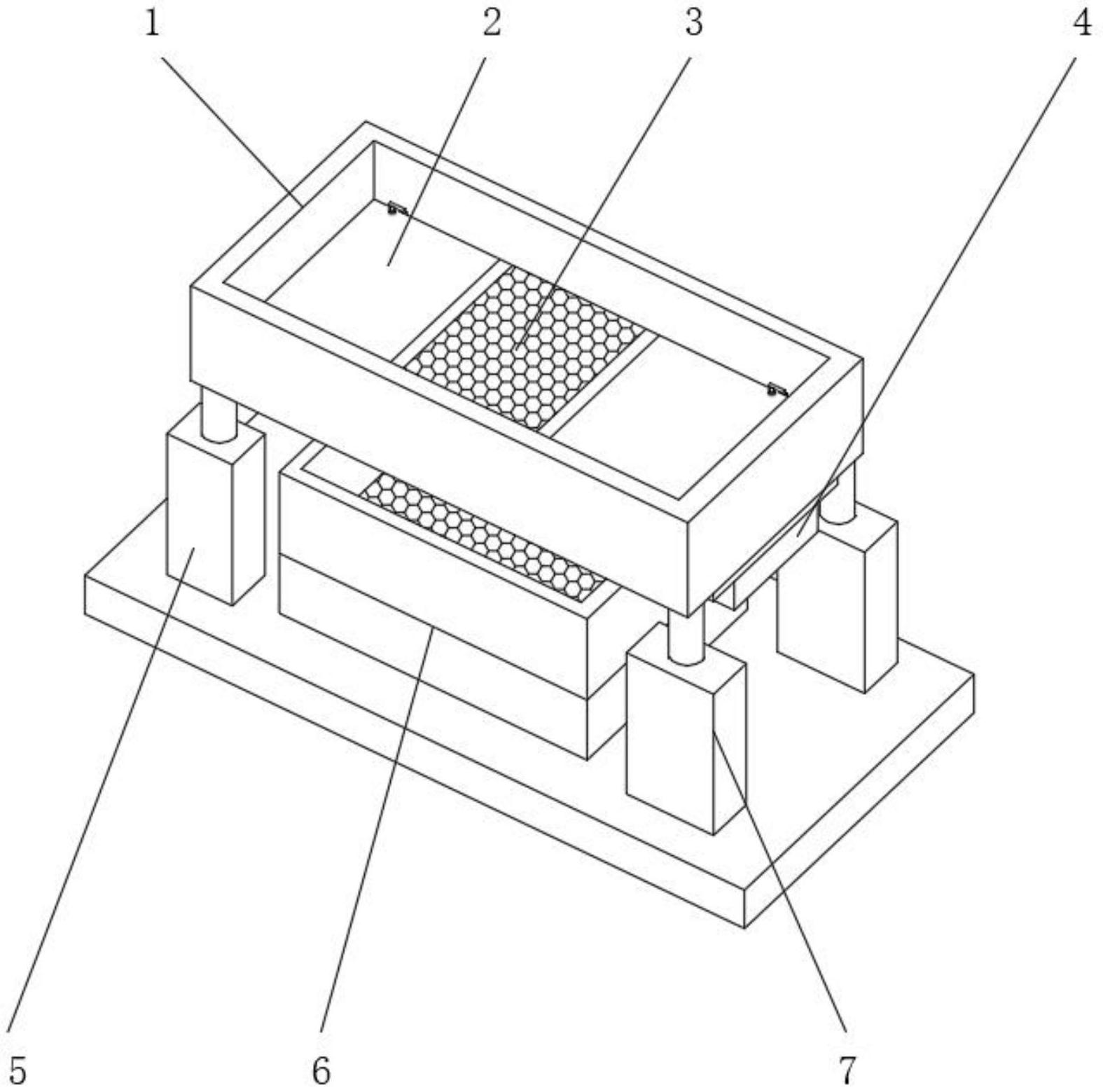 1 2 3 4

5 6 7