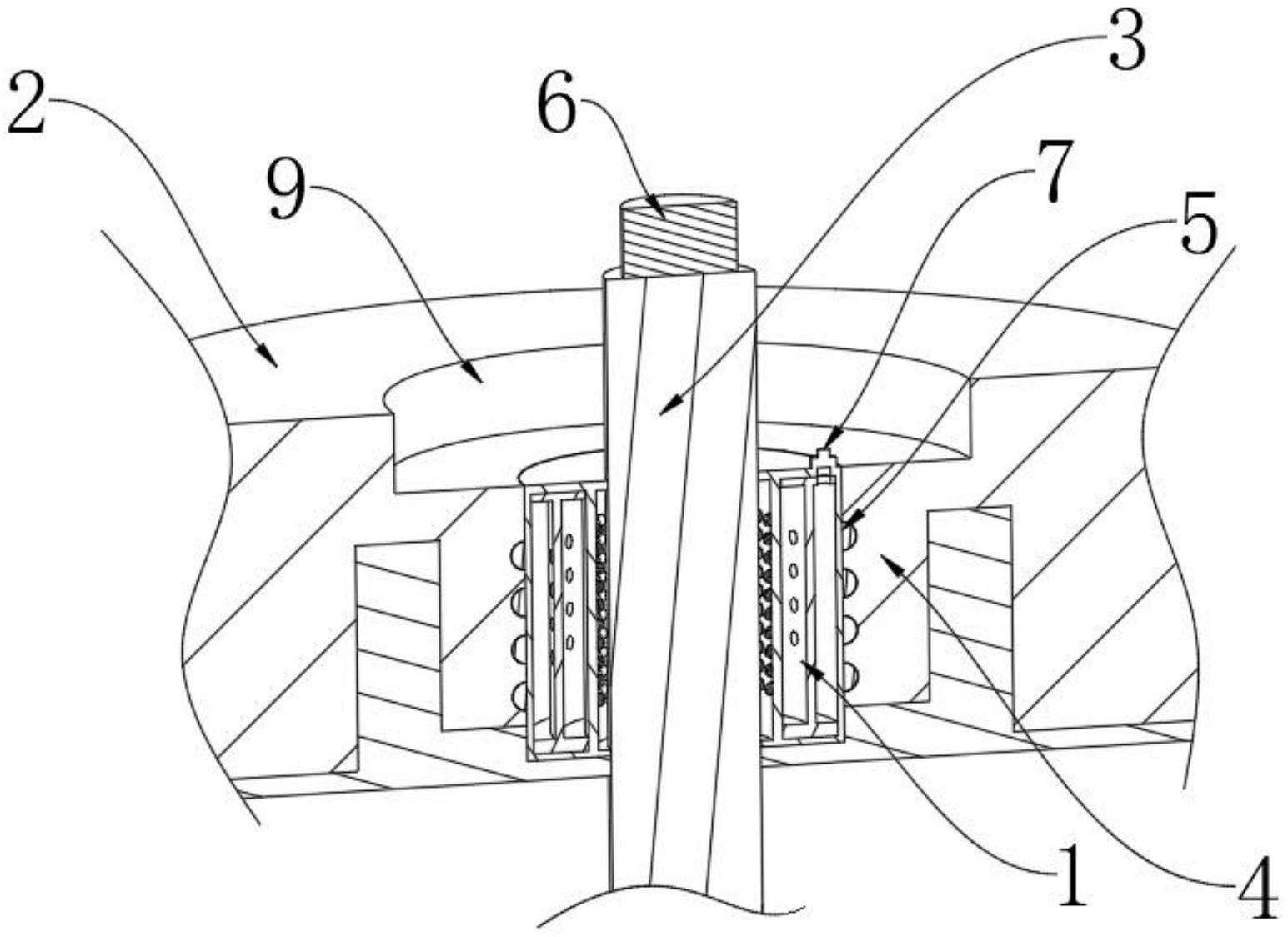 2
9
6
3
7
5
1
4