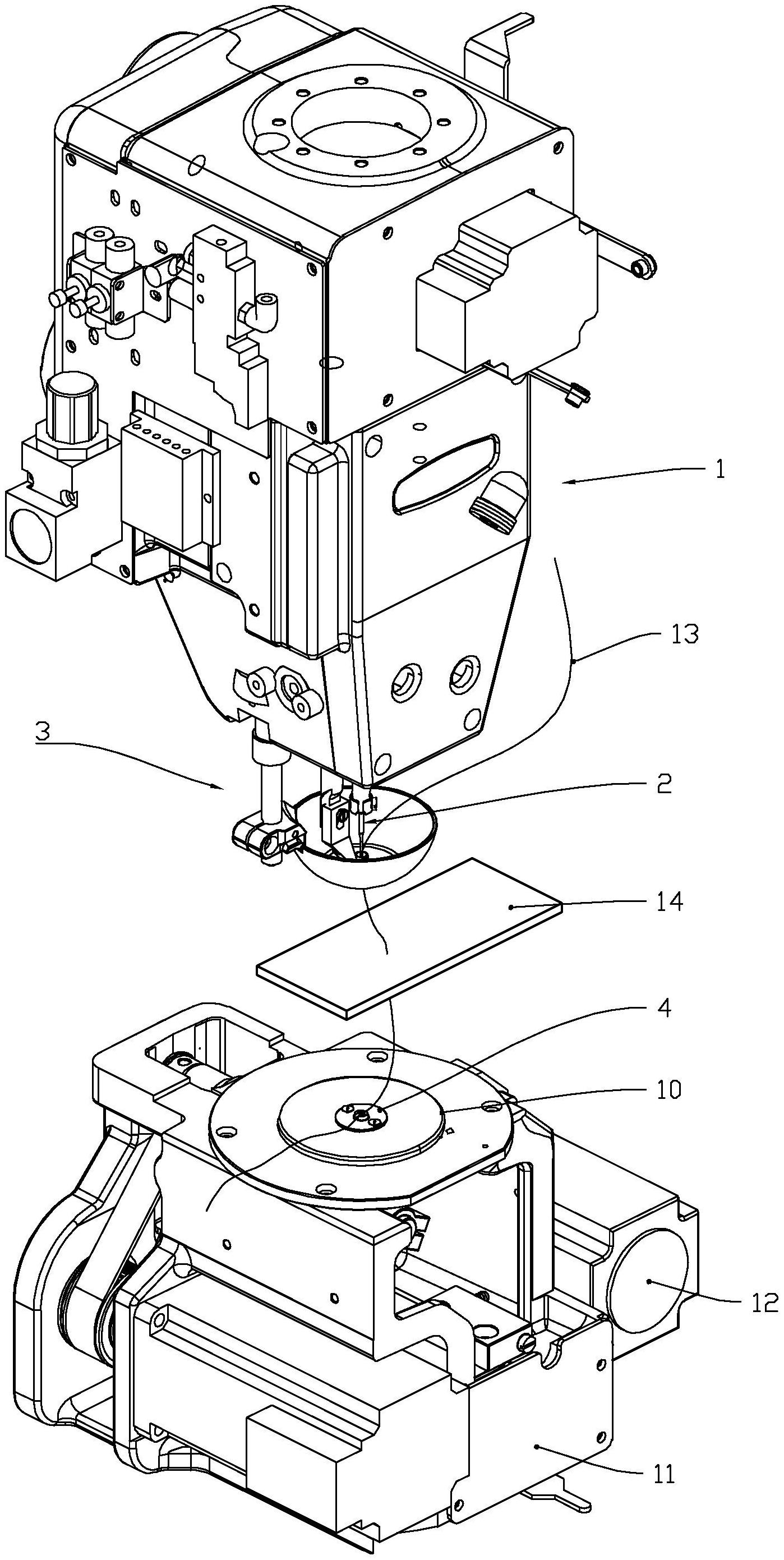 1

13

3

2

14

4

10

12

11