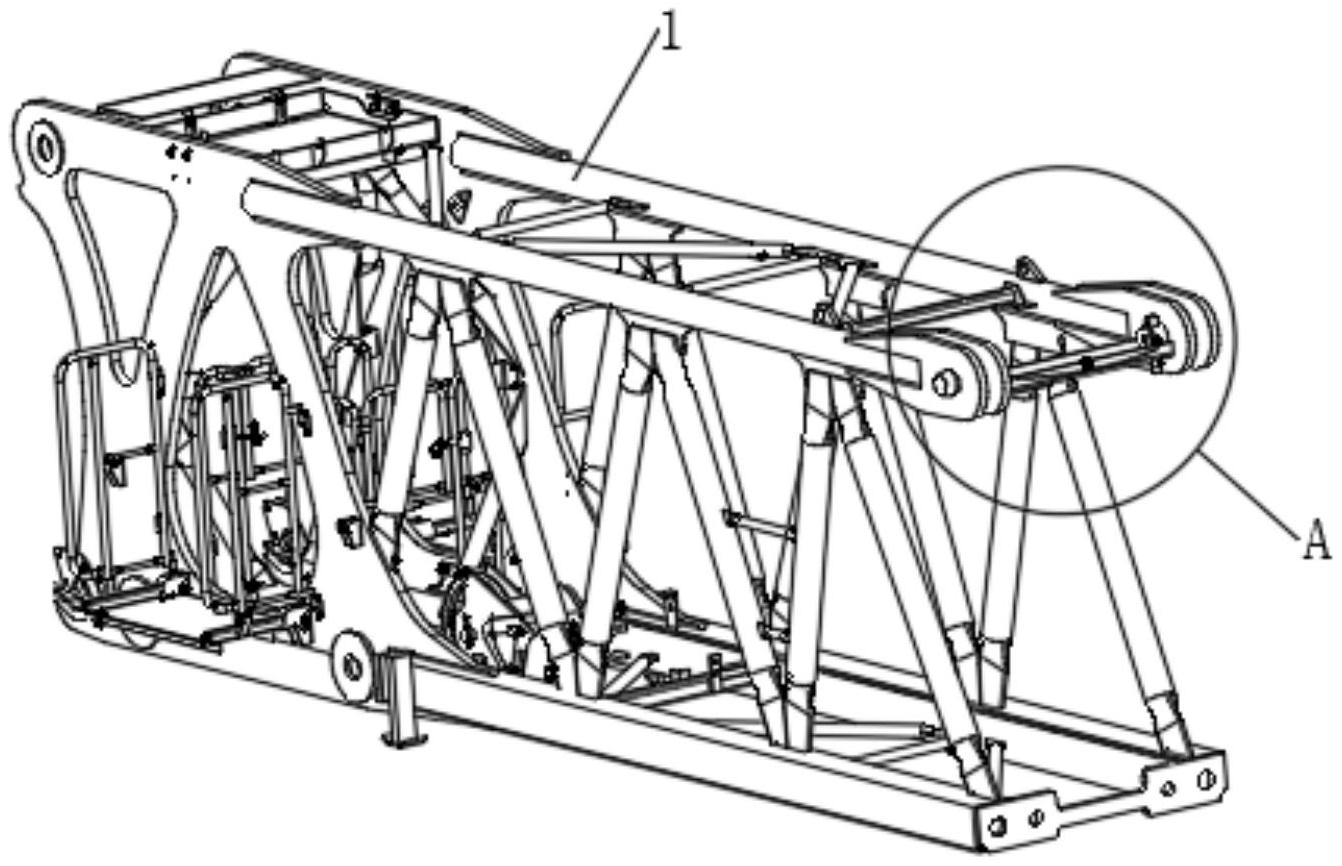 1

A