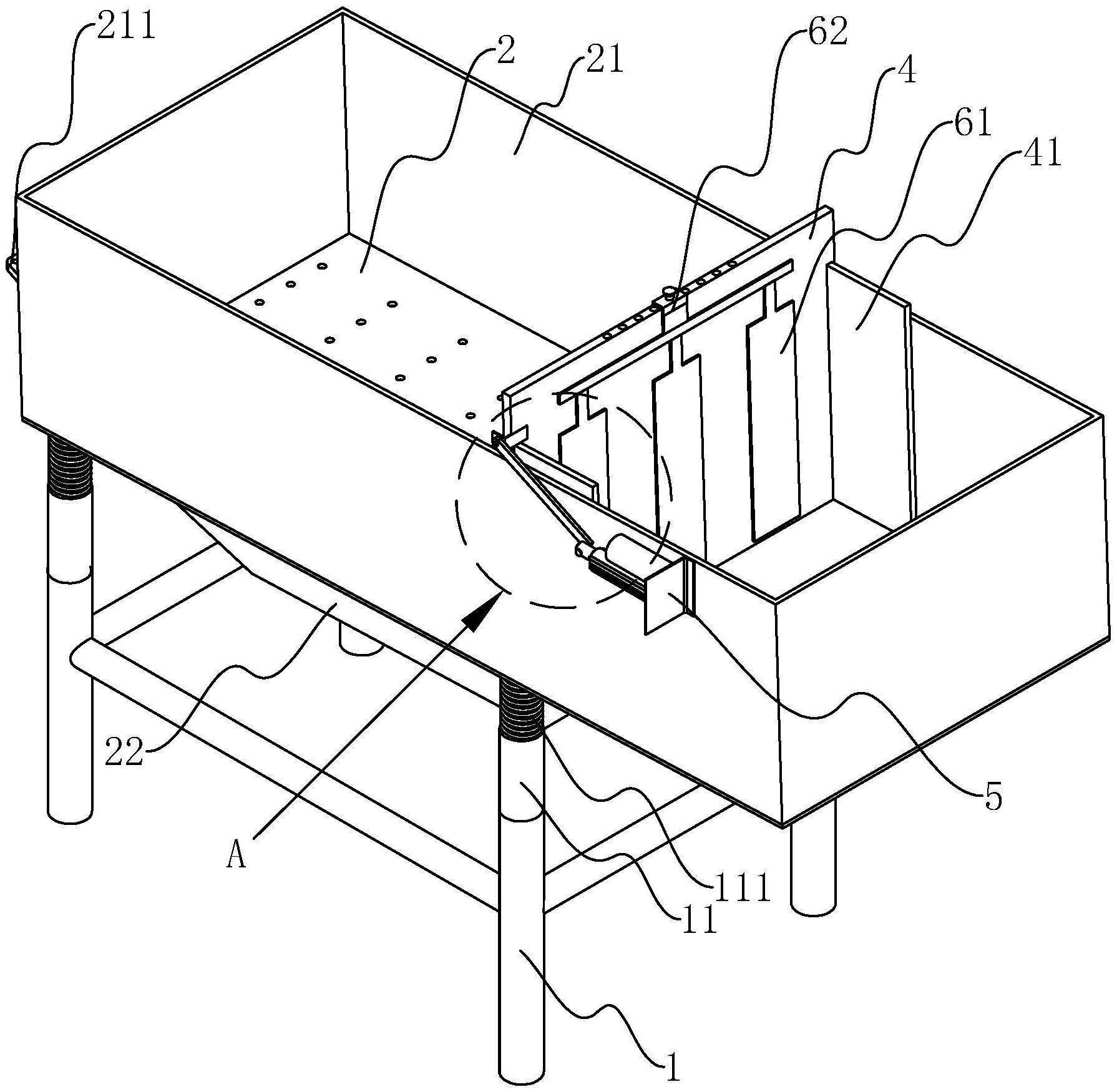 211
2
21
62
4
61
41
22
A
5
111
11
1