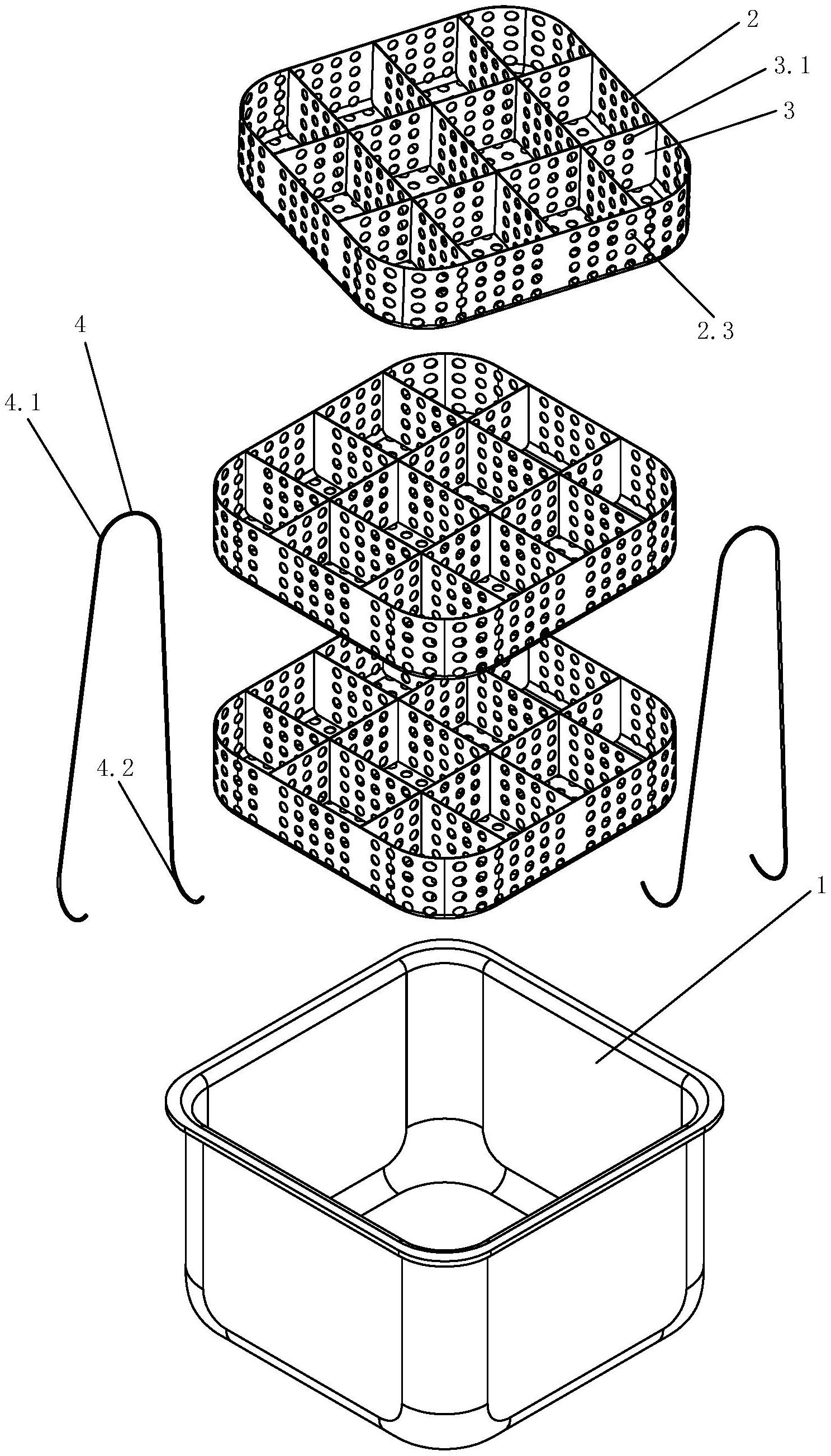 2
3.1
3
2.3
4
4.1
4.2
1