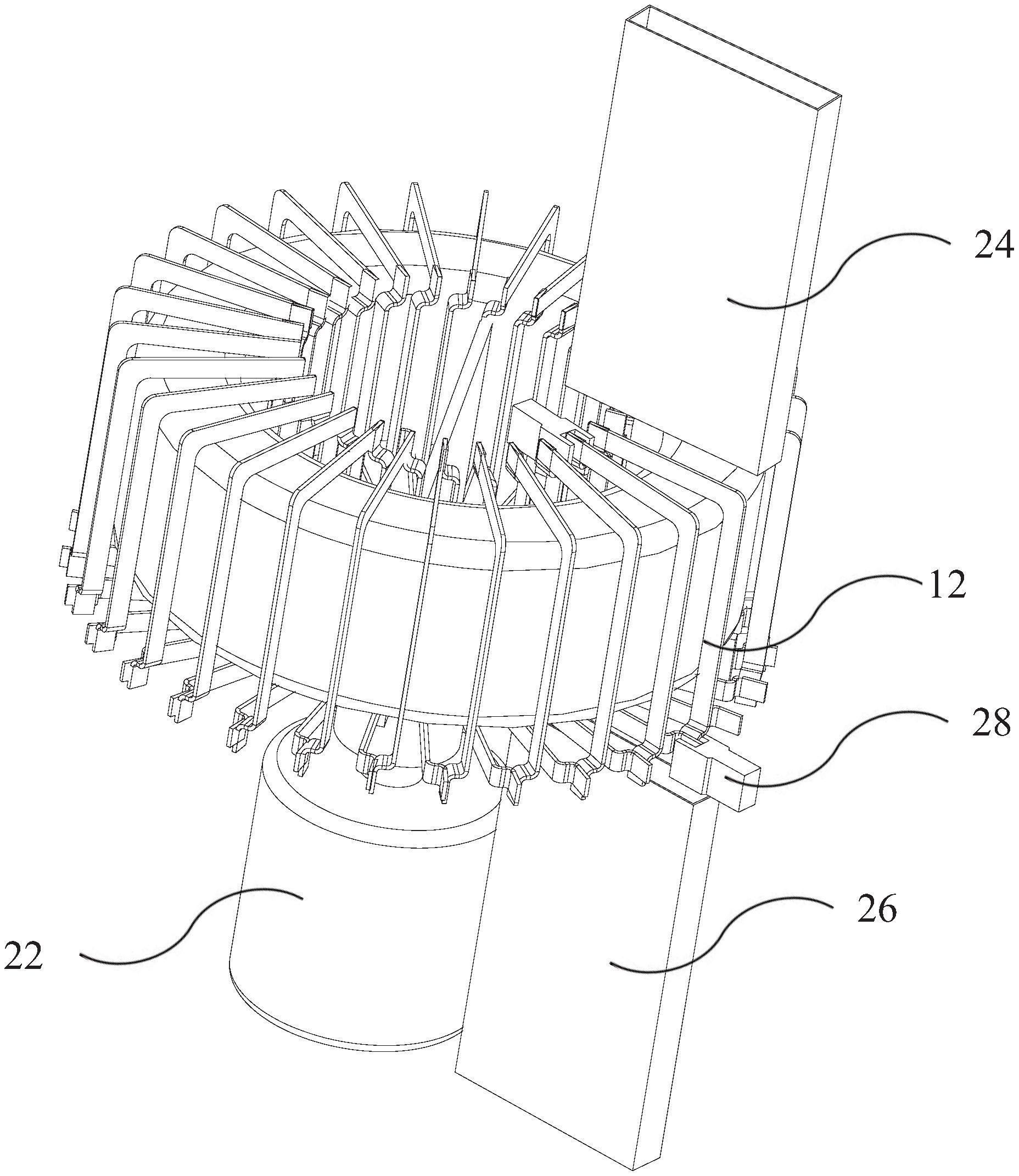 24

12

28

26

22