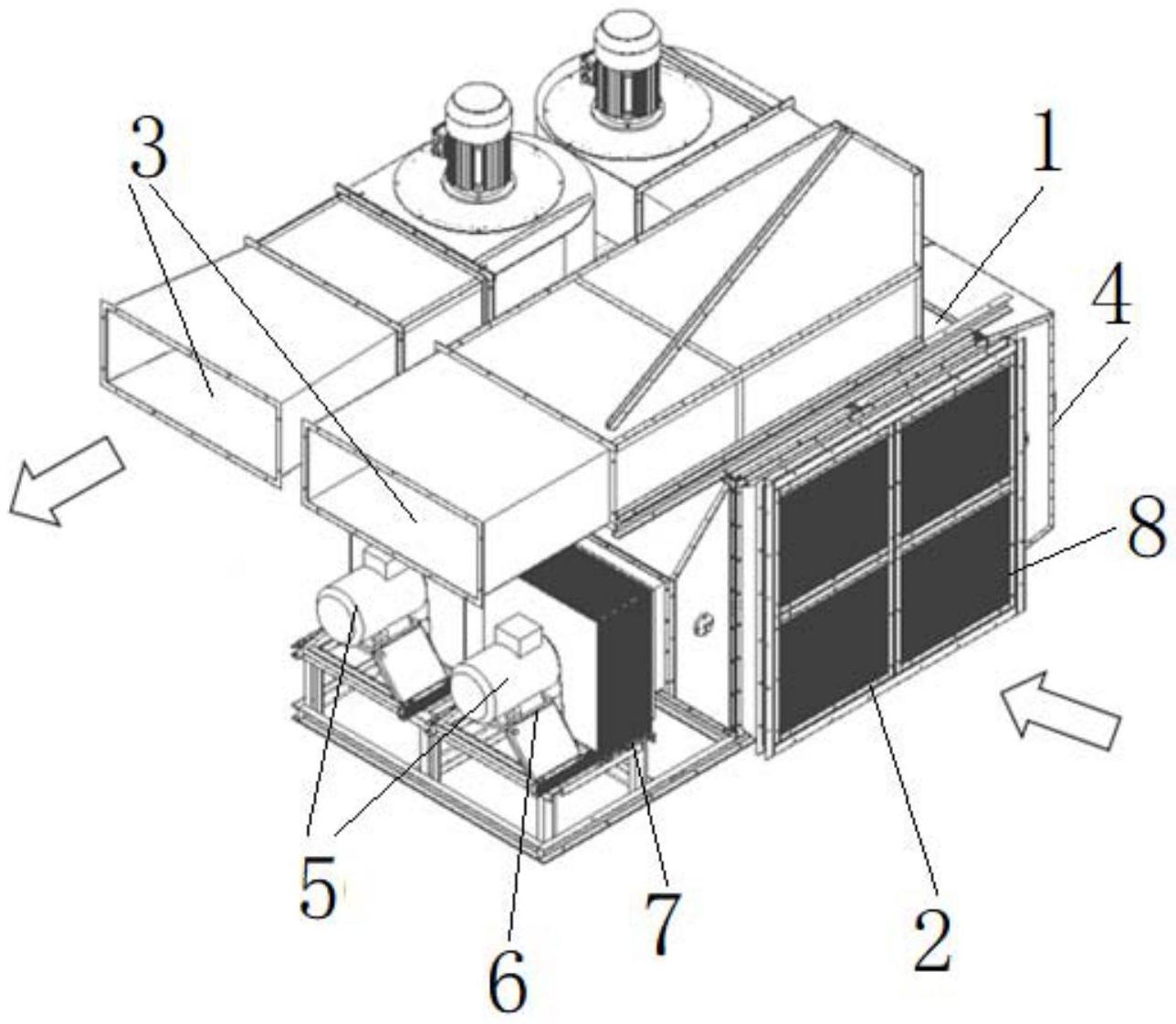 3
1
4
8
5
6
7
2