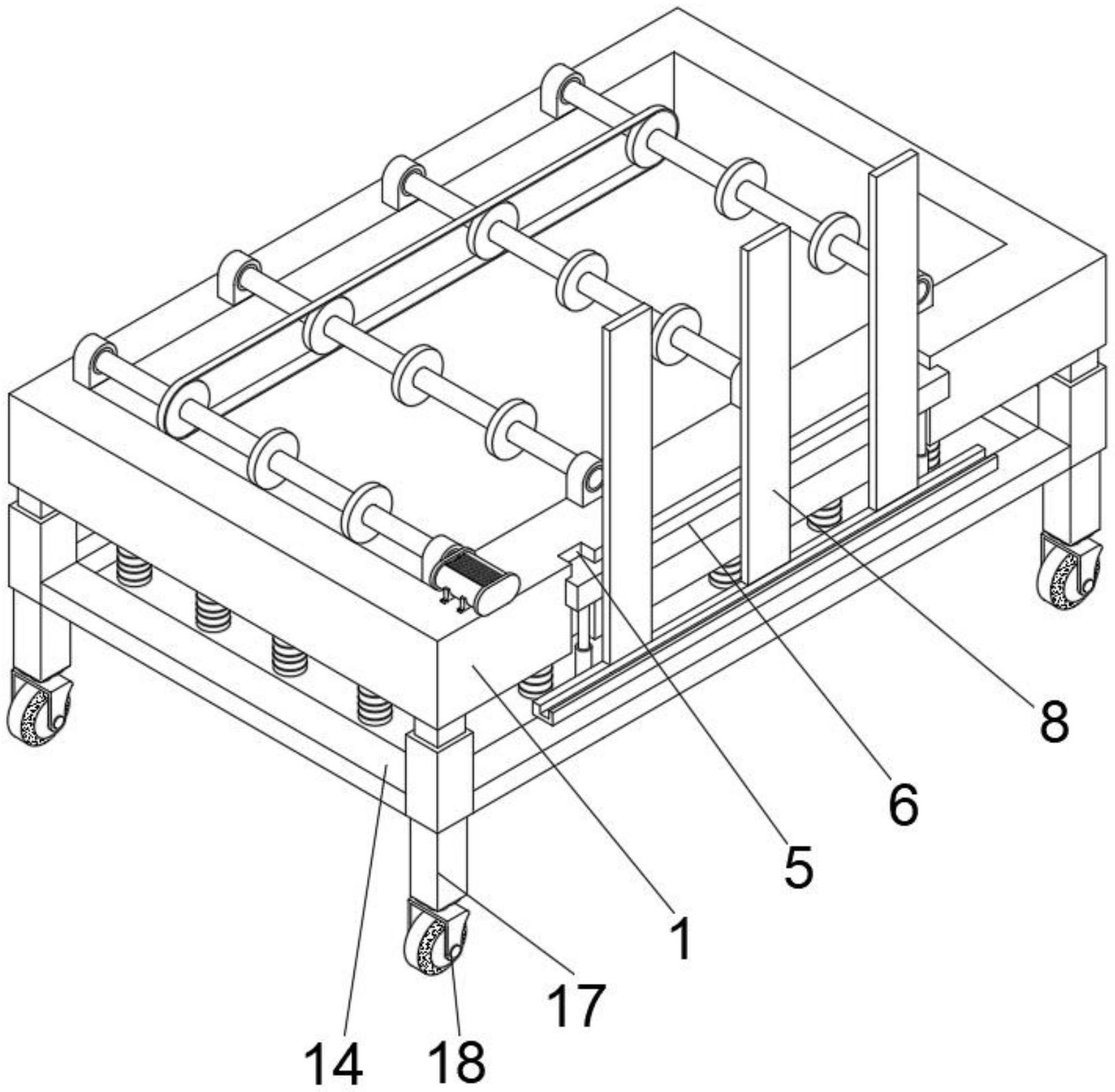 8
6
5
1
17
14
18