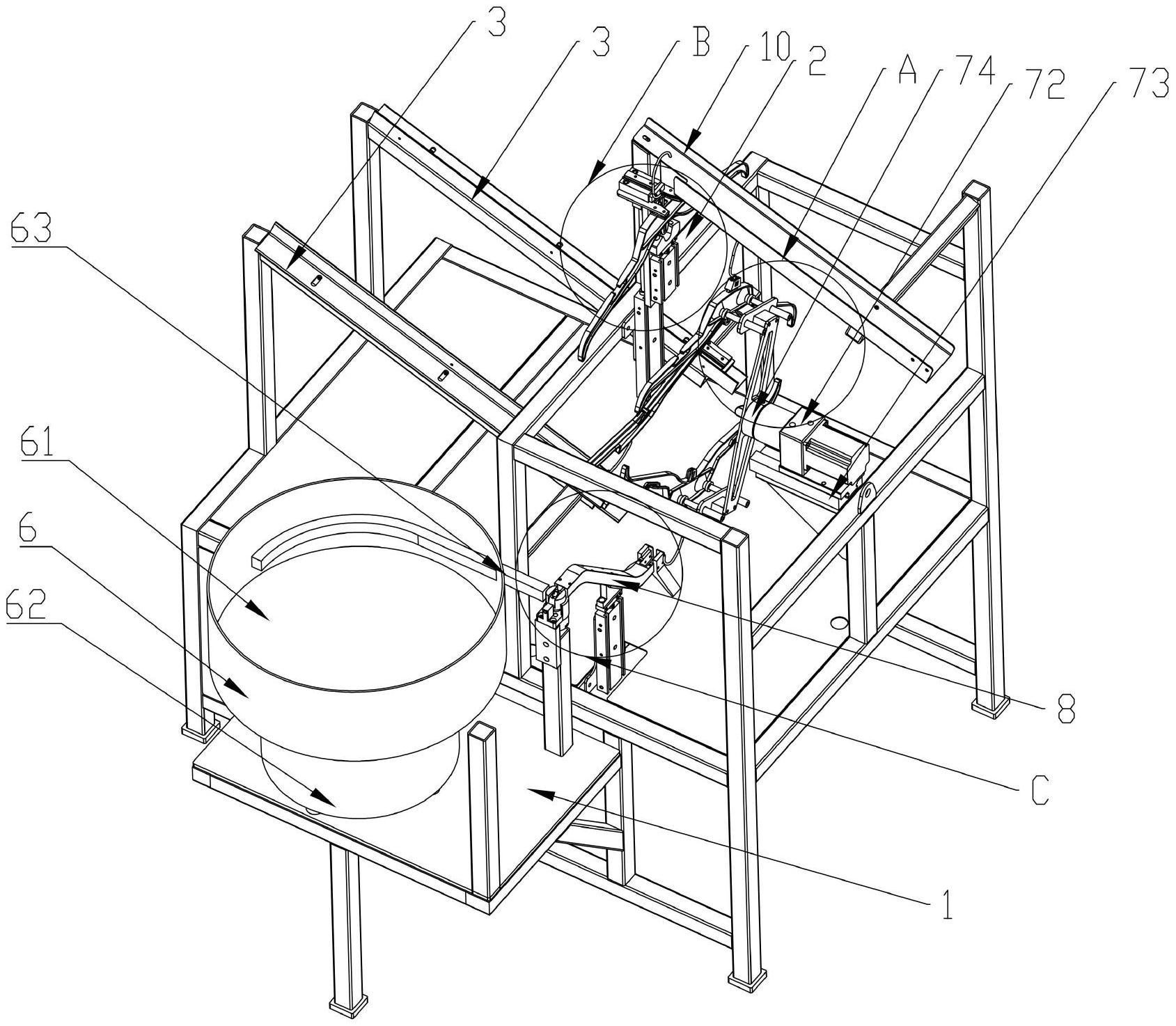 3
3
B
10
2
A
74
72
73
63
61
6
62
8
C
1