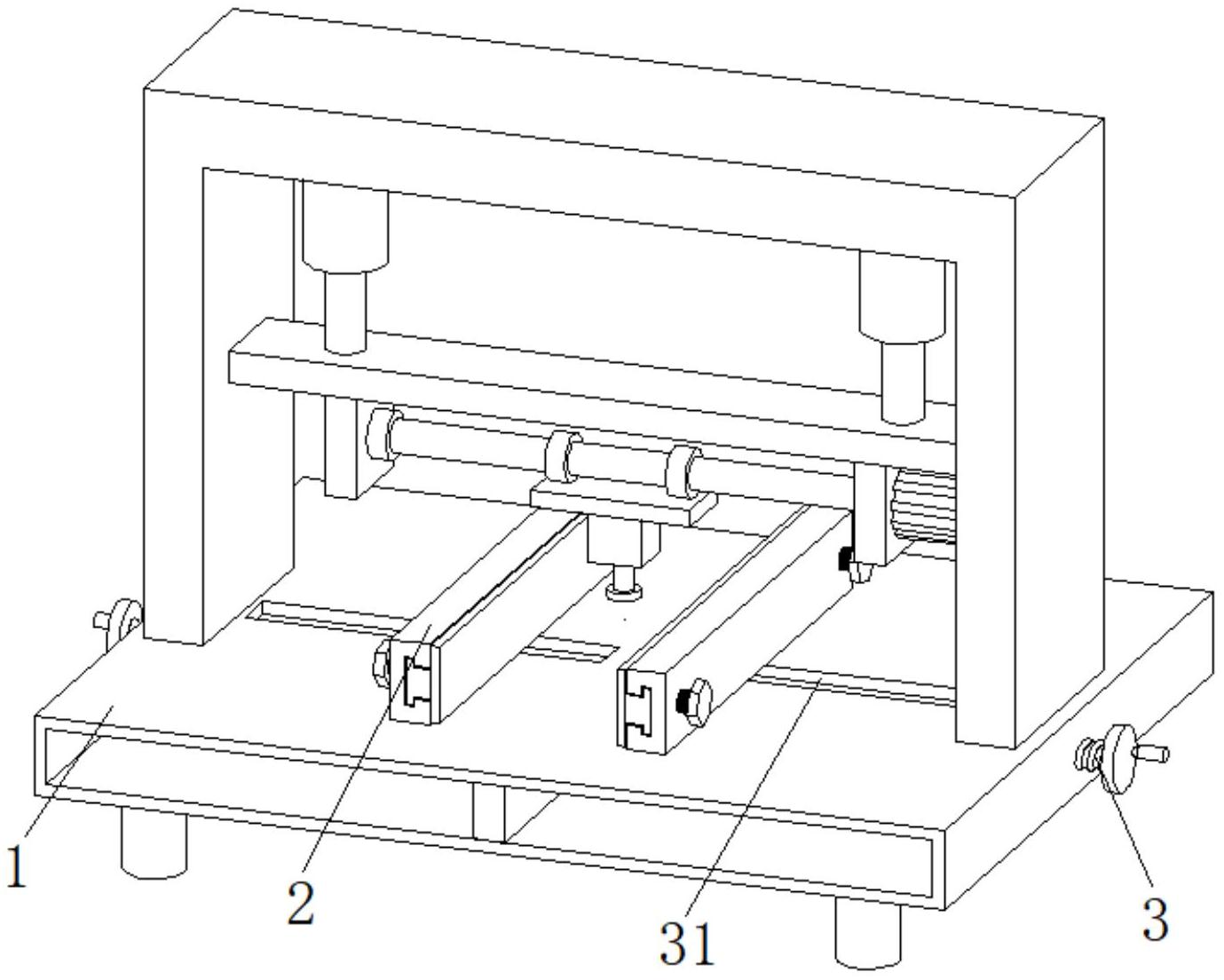 1
2
31
3