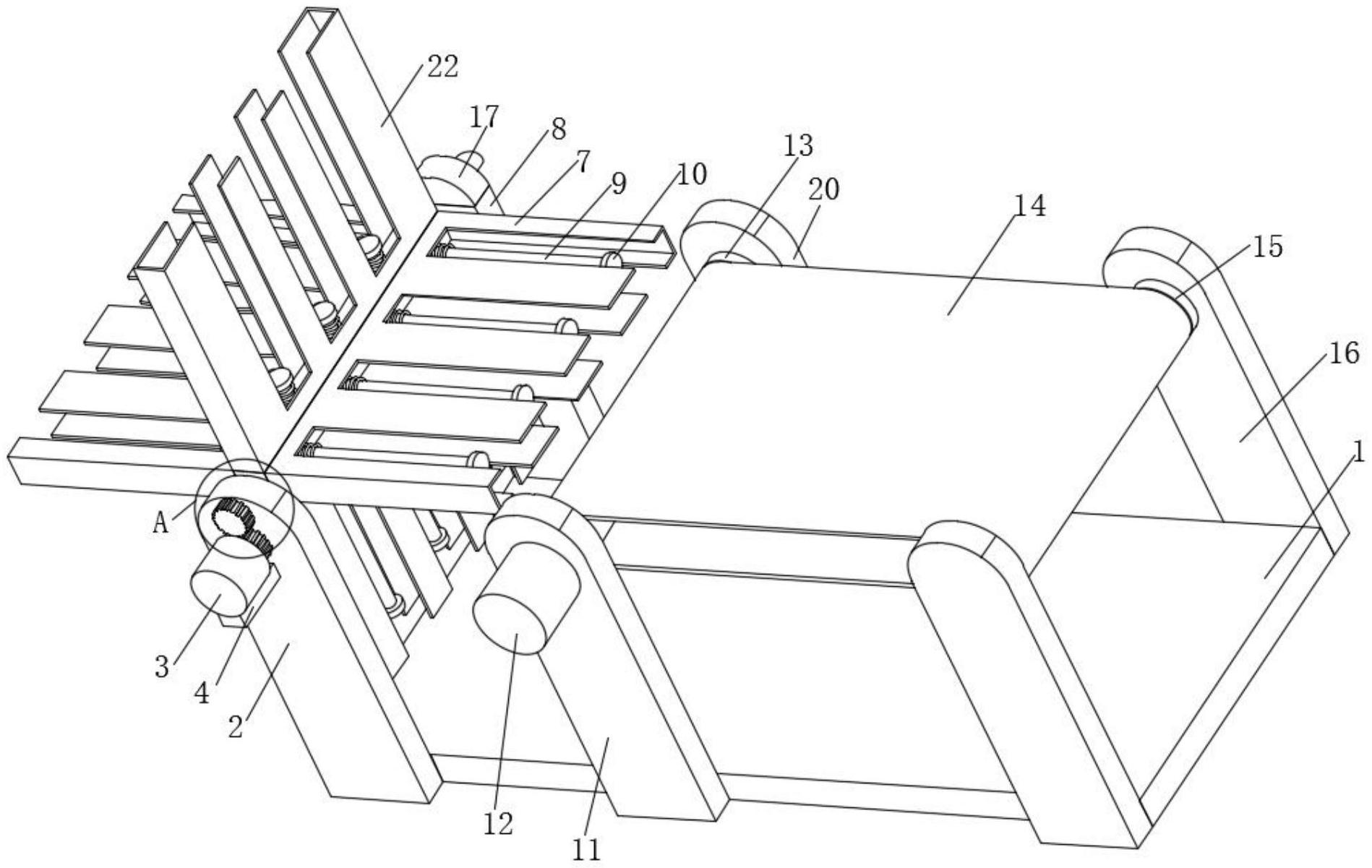 22
17
8
7
9
10
13
20
14
15
16
1
A
3
4
2
12
11