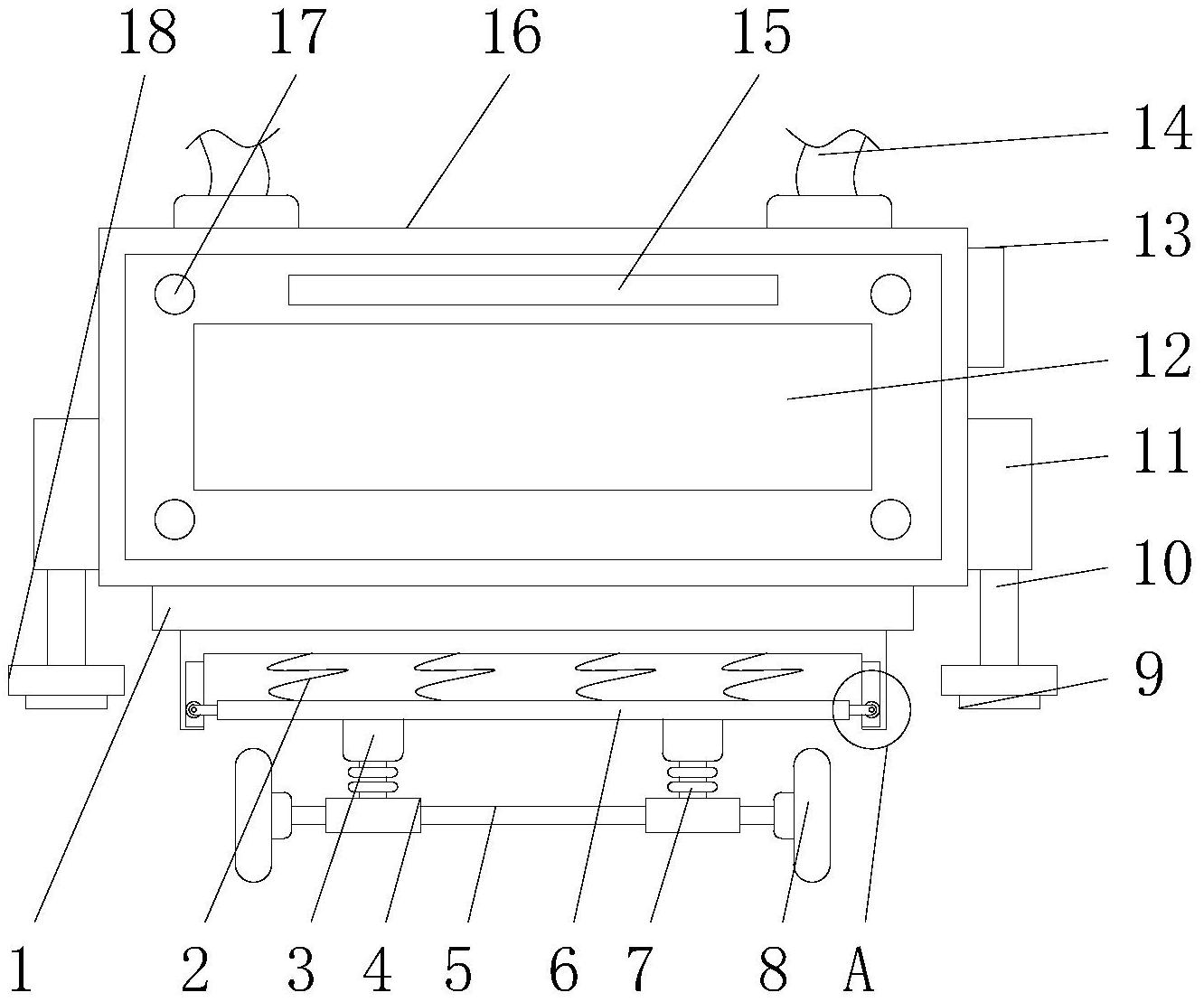 18 17 16 15

14

13

12

11

10

9

1 2 3 4 5 6 7 8 A