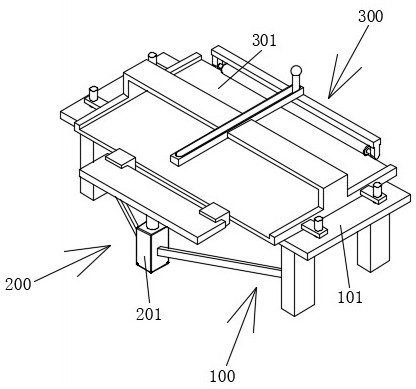 300
301
200
201
101
100