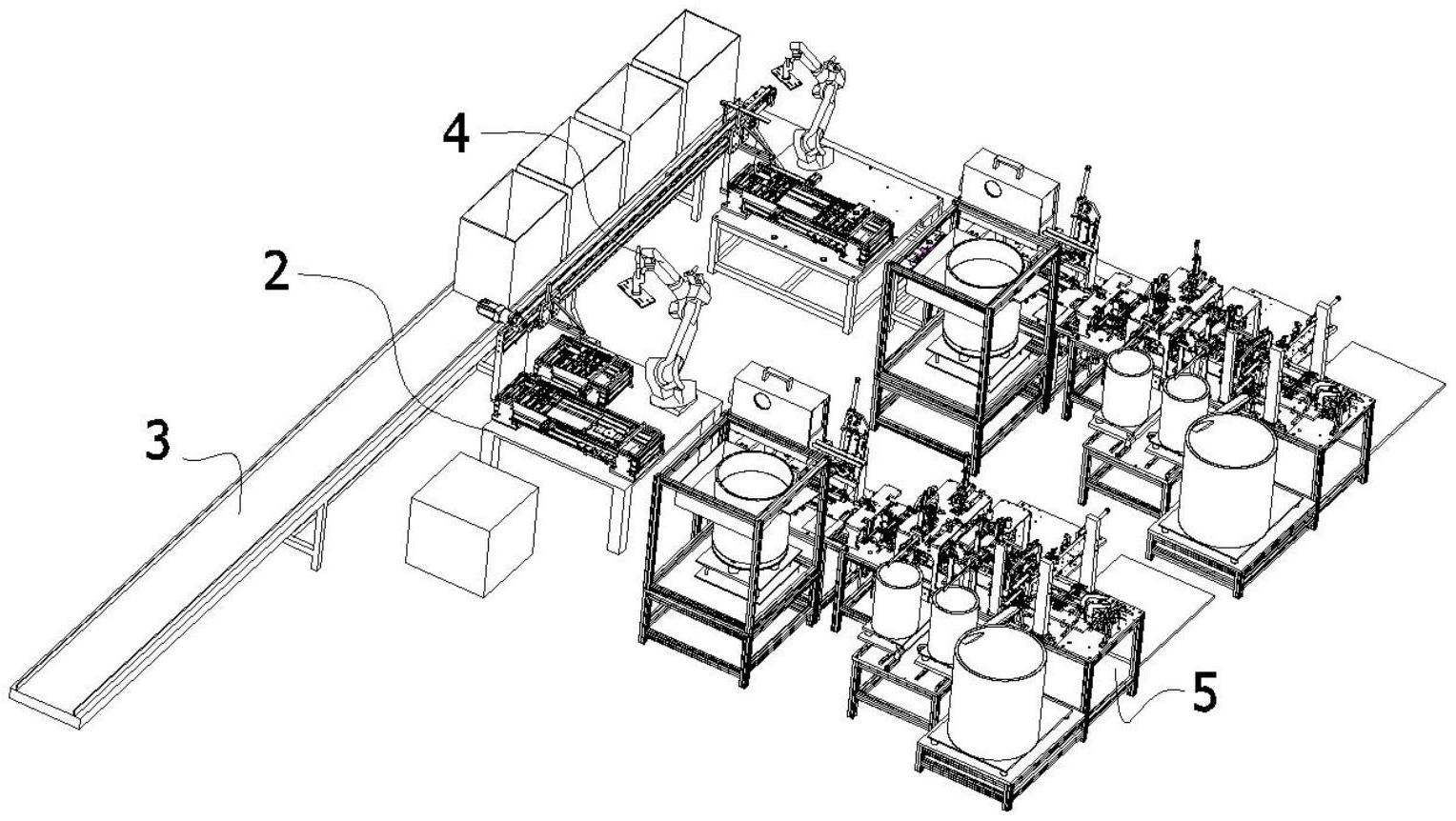 4
2
3
5