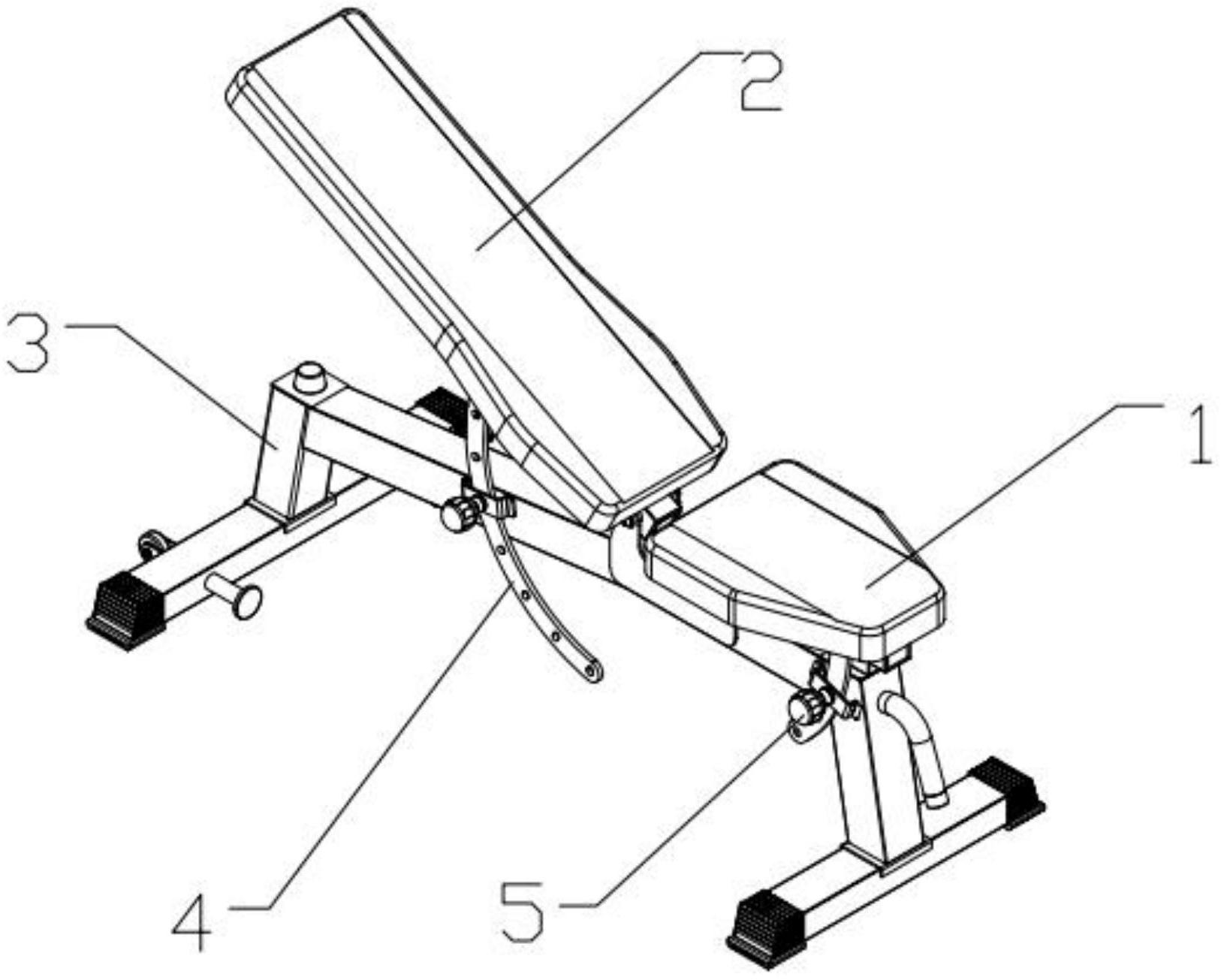 2
3
1
4
5