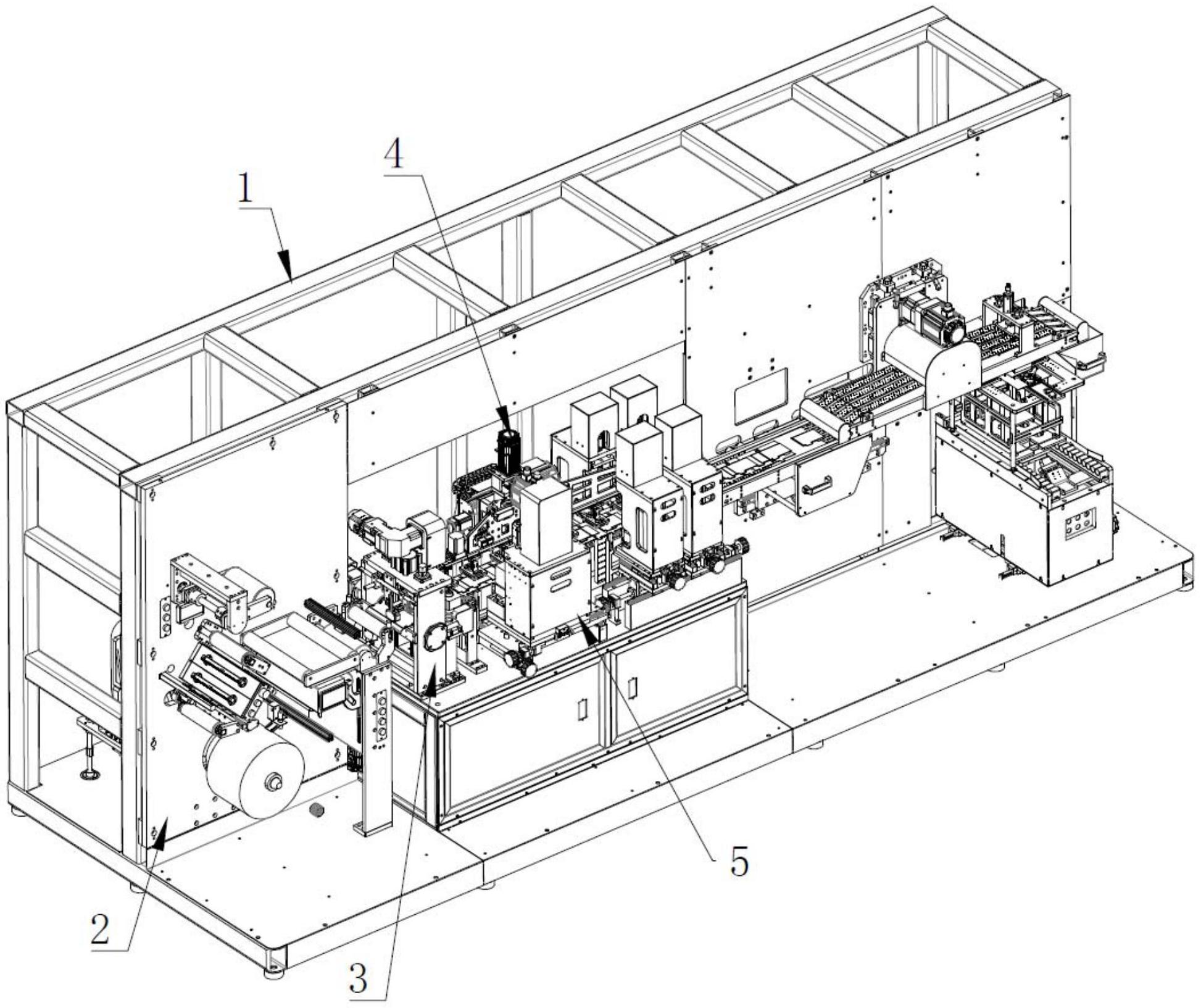 4
1
5
2
3