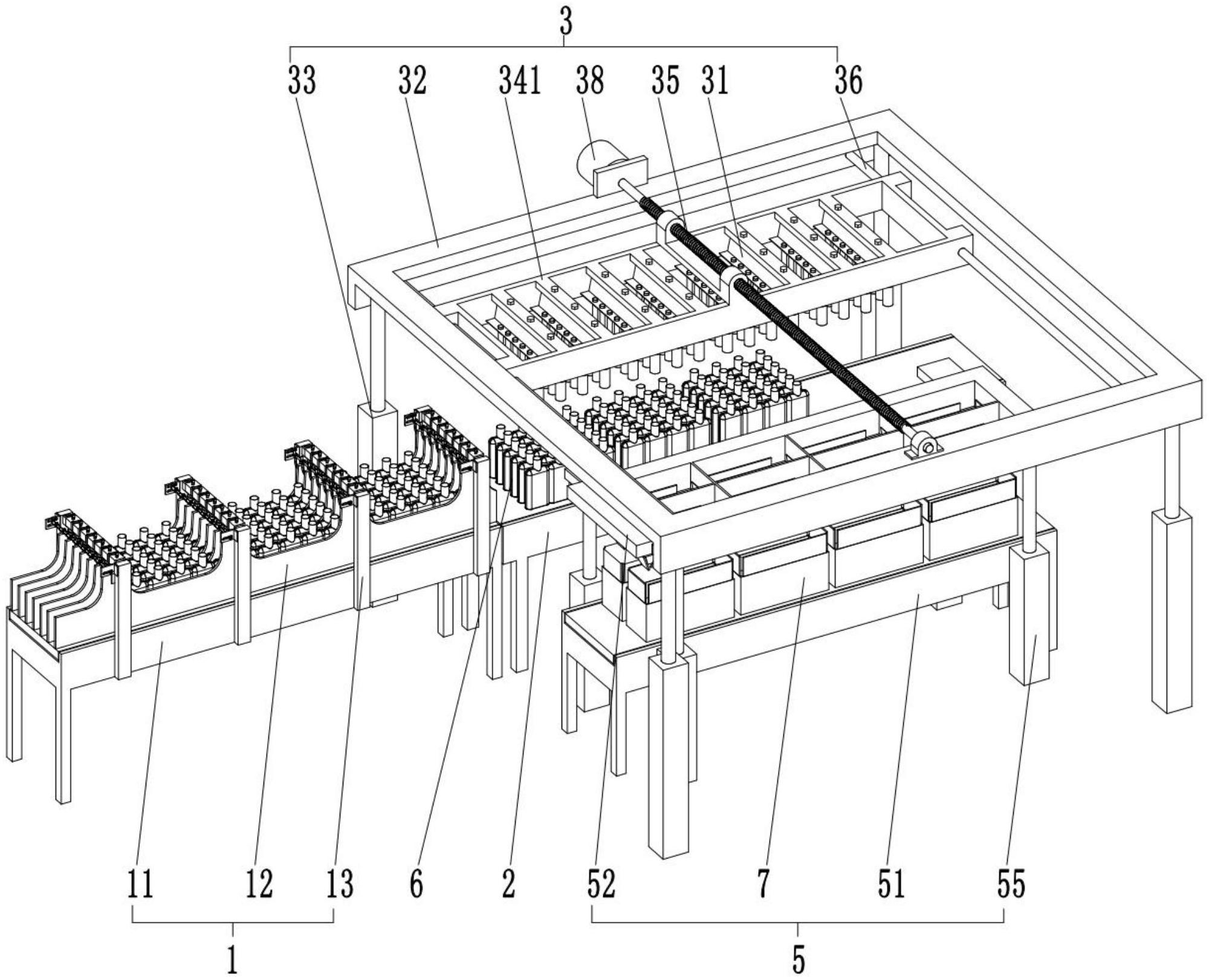 3
33 32 341 38 35 31 36
11 12 13 6 2 52 7 51 55
1
5