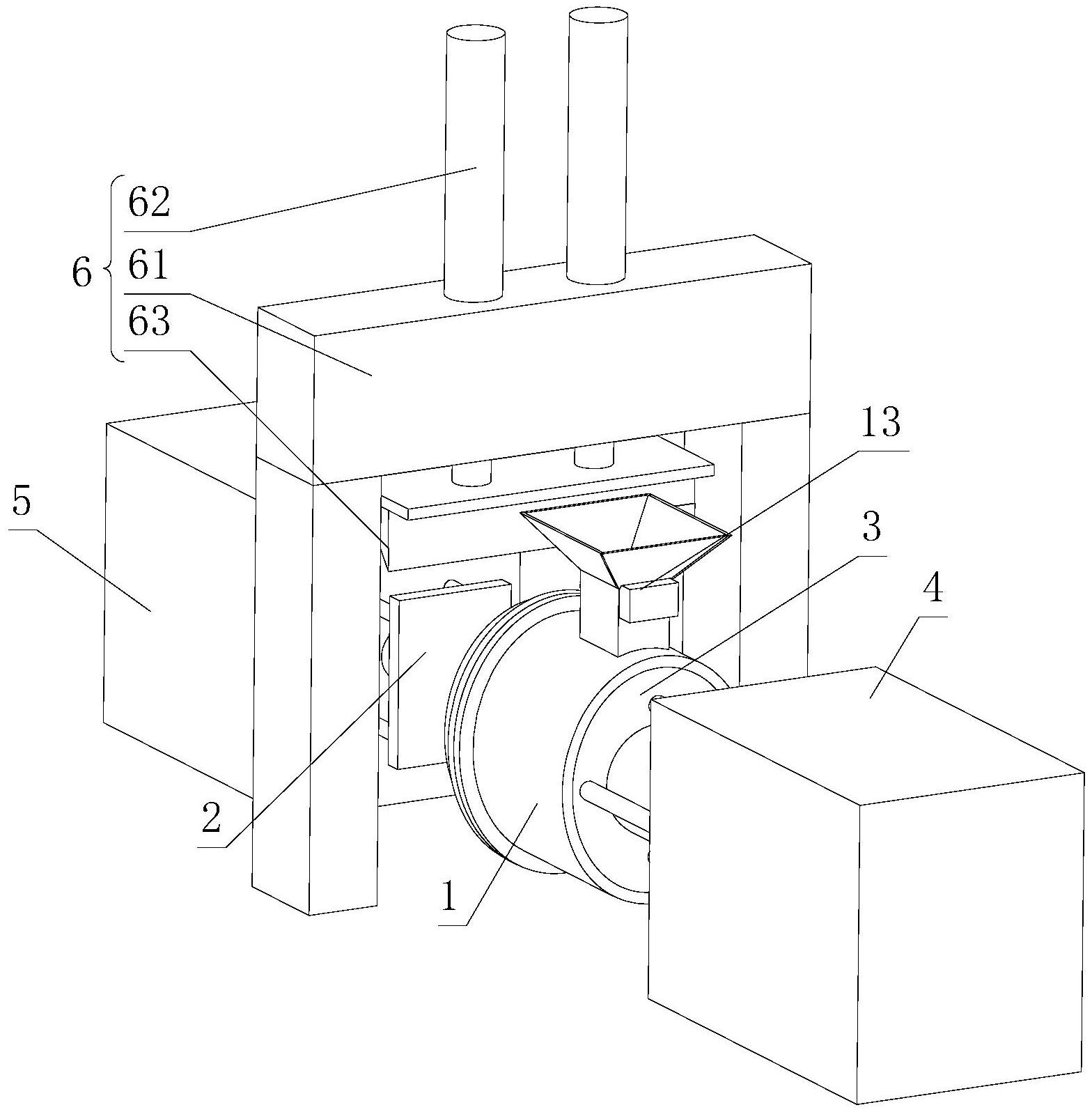 62
6
61
63
13
5
3
4
2
1