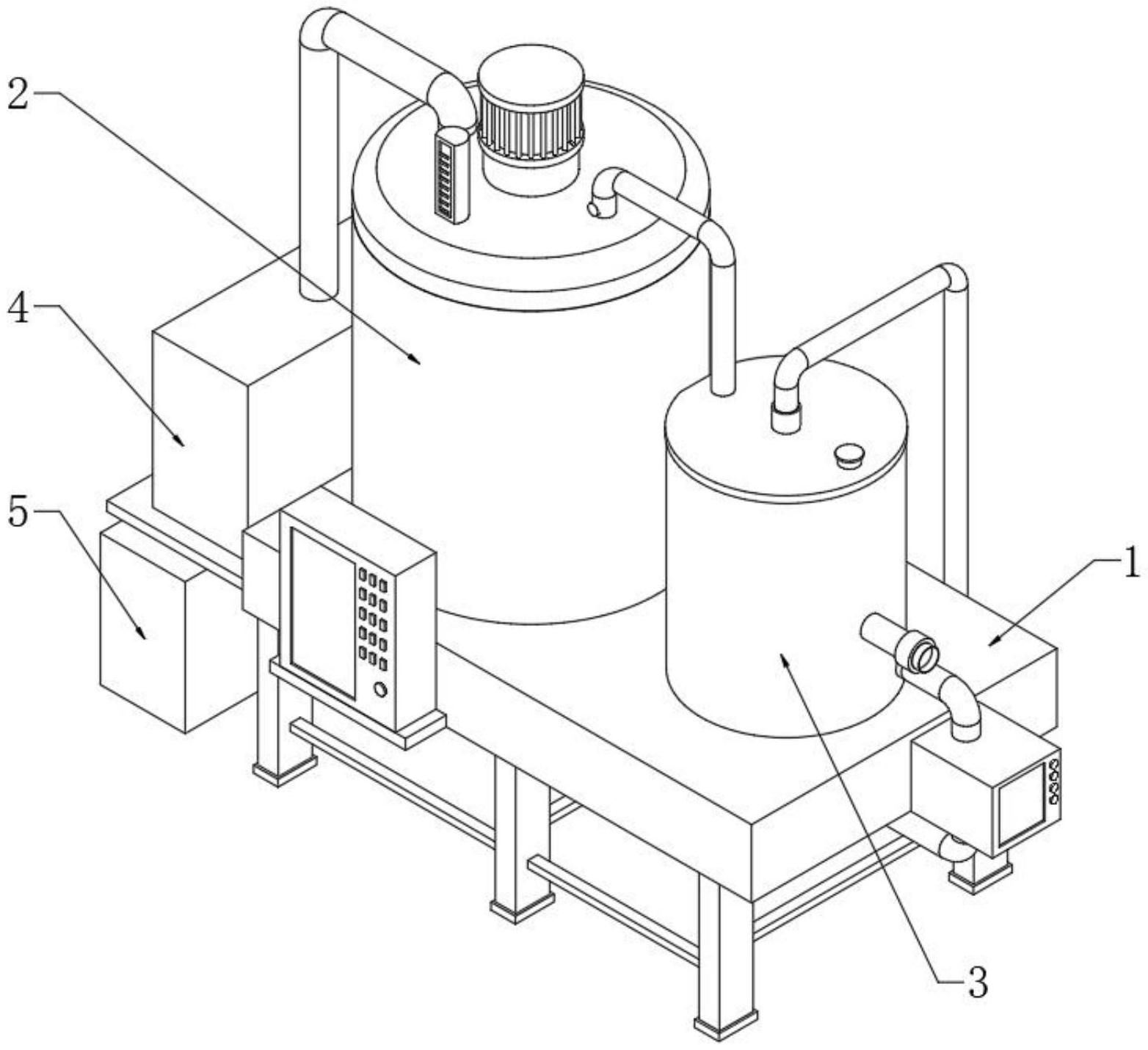 2
4
5
1
3