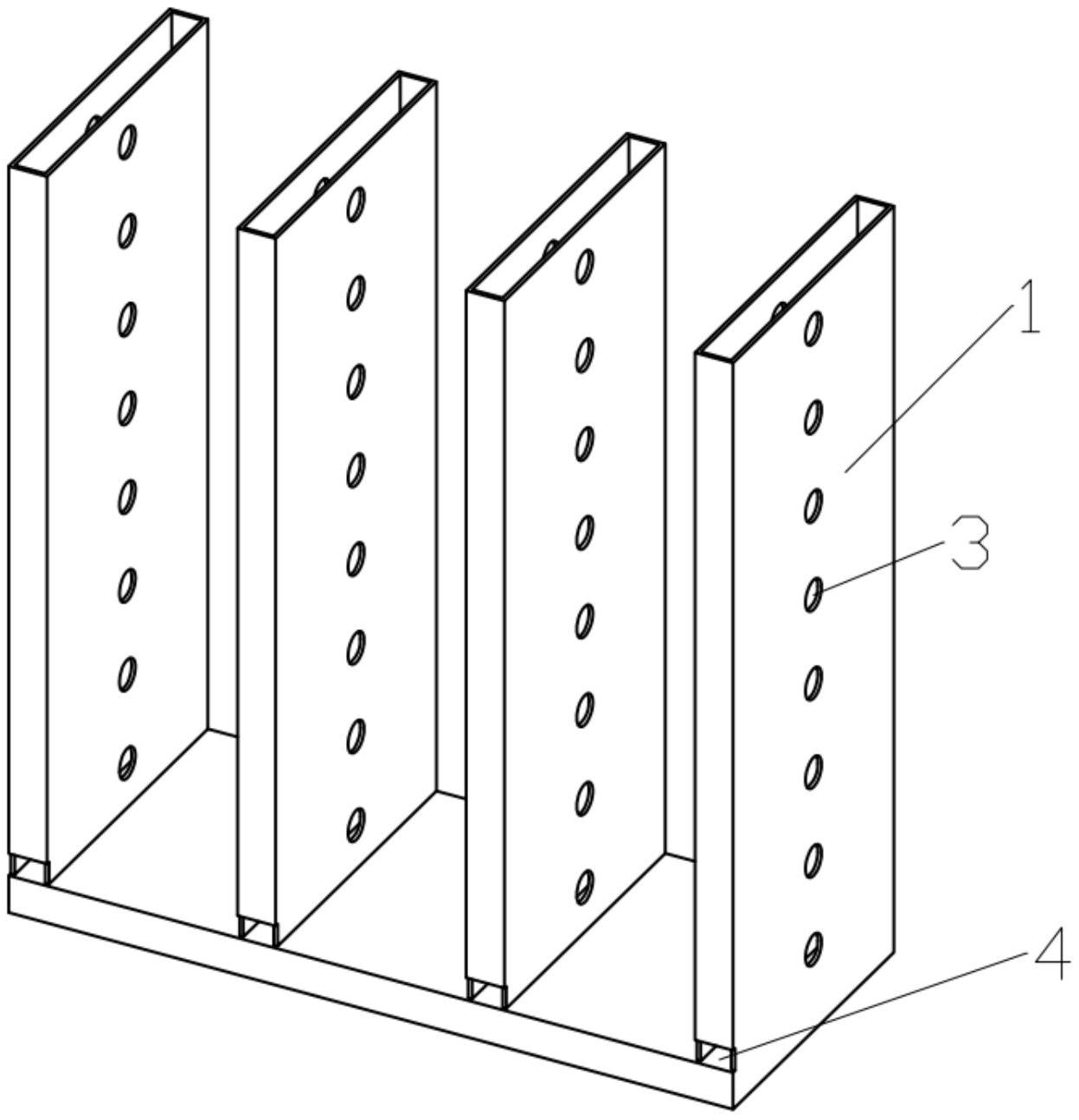 1
3
4