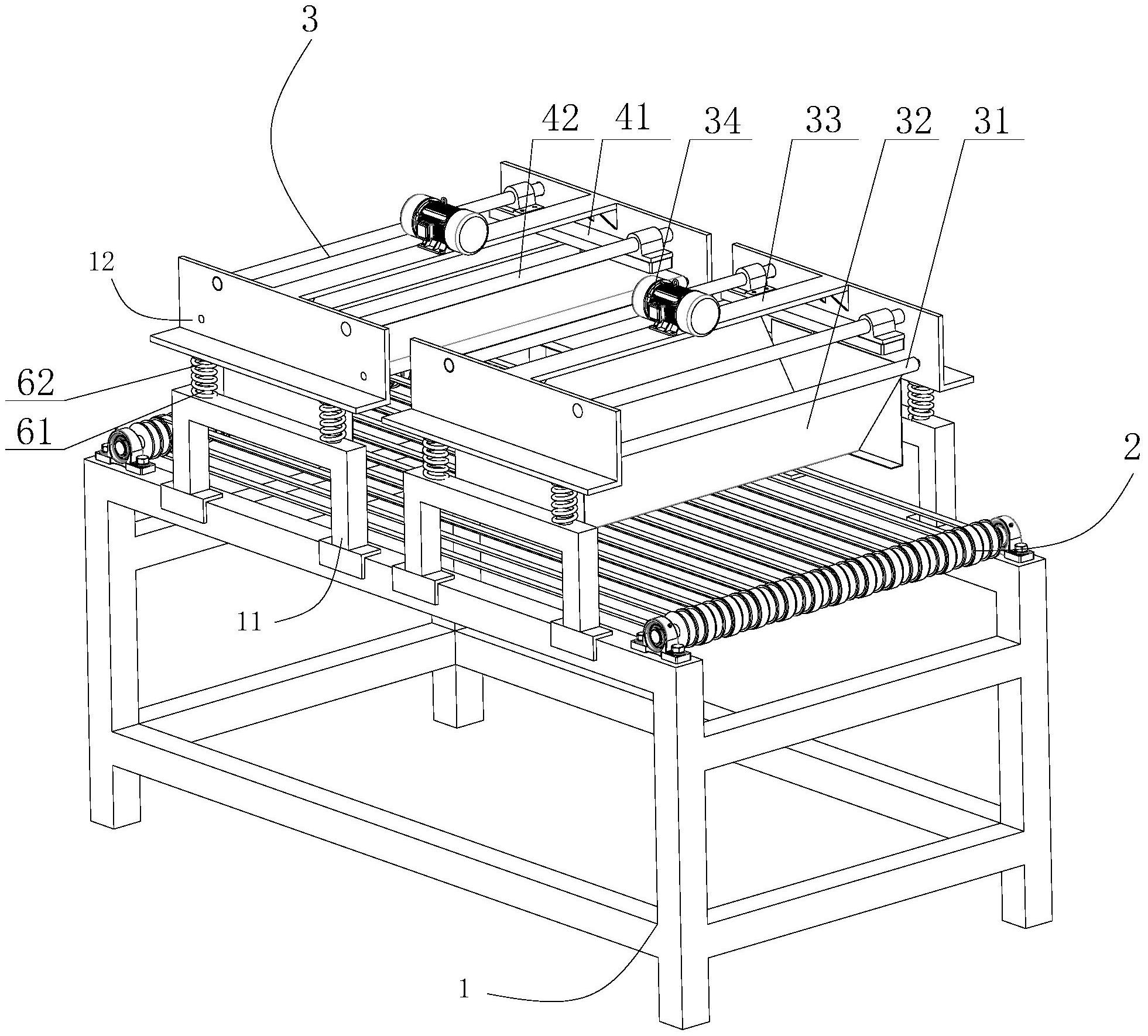 3
42 41 34 33 32 31
12
62
61
2
11
1