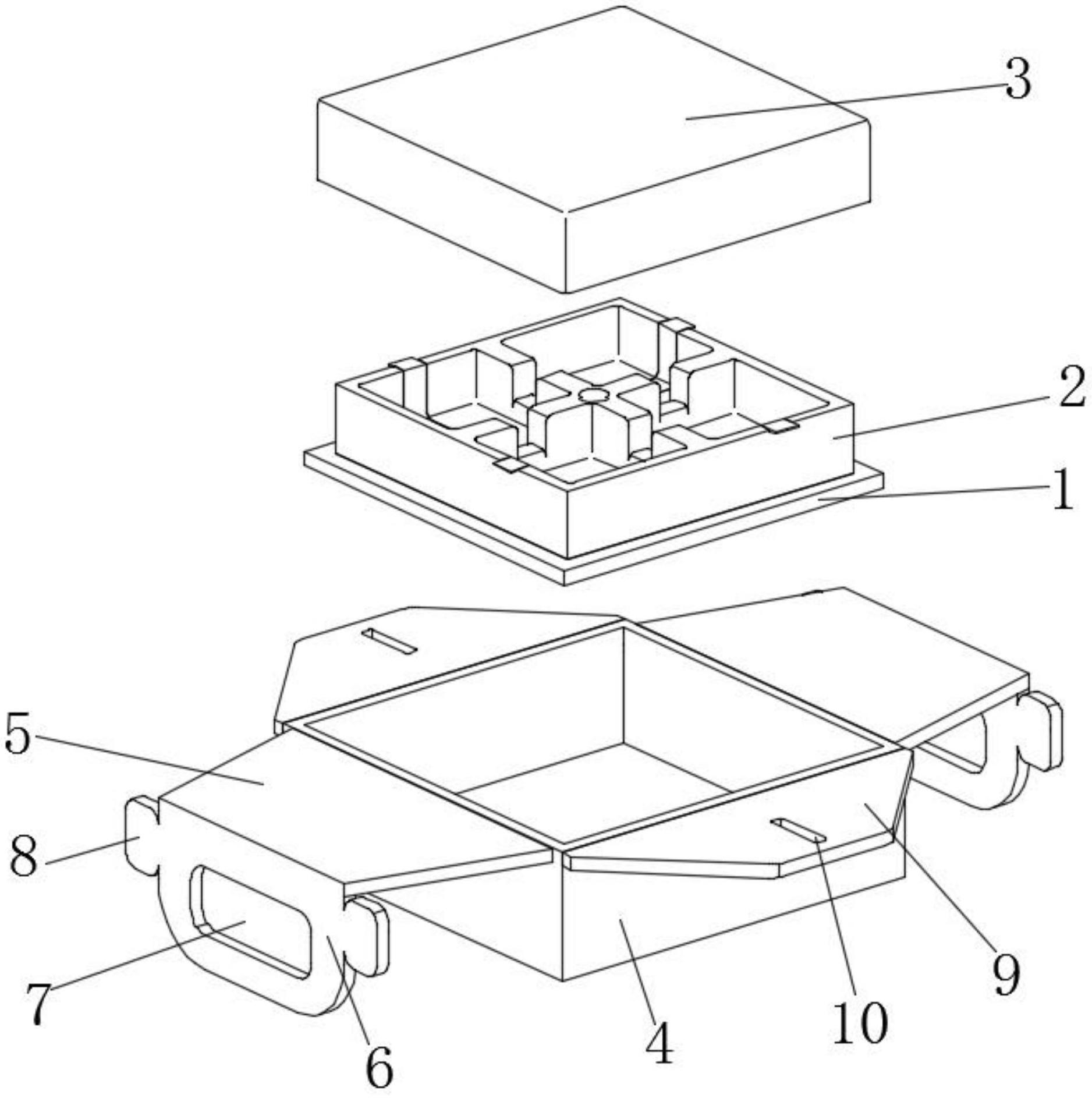 3
2
1
5
8
7
6
4
10
9