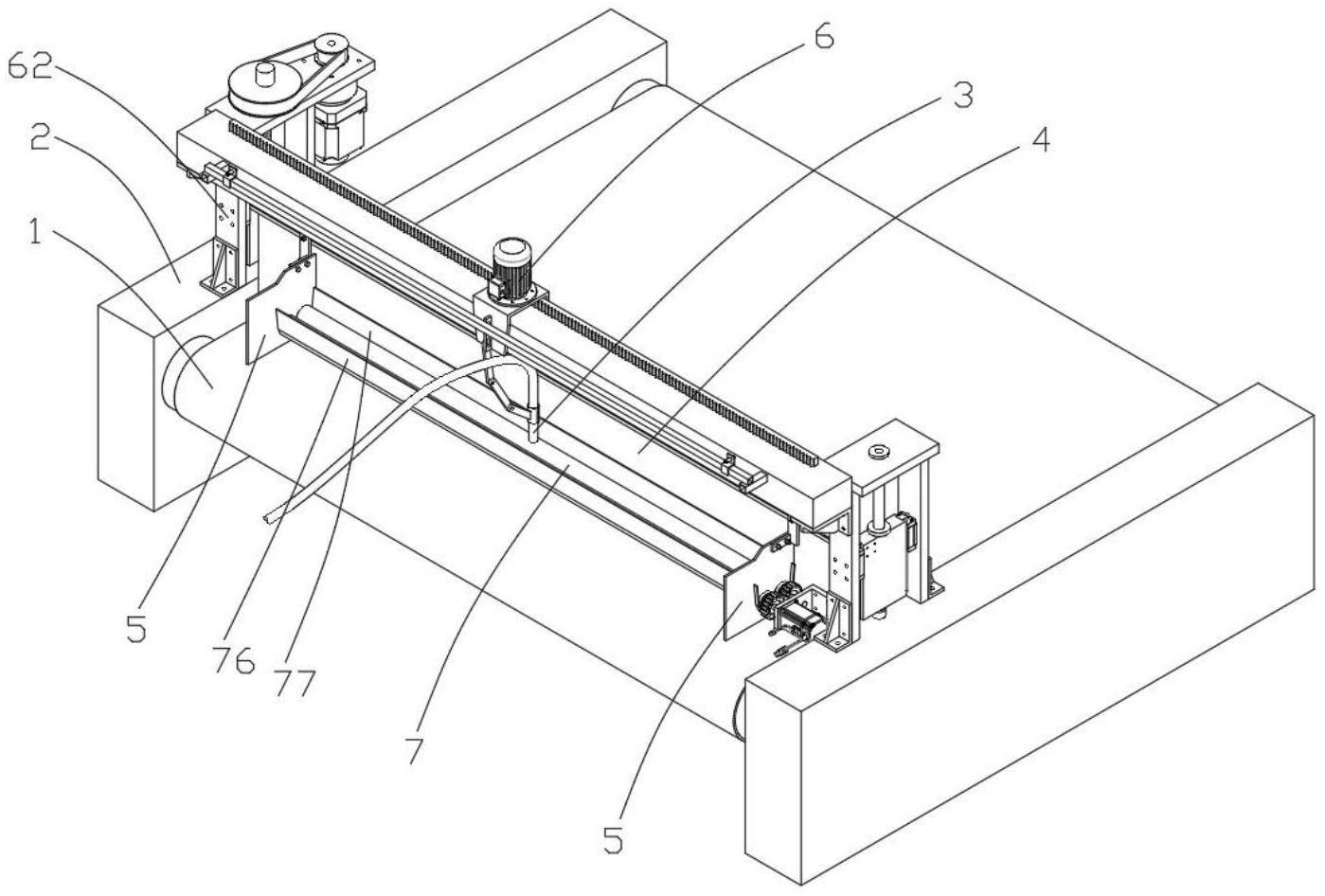 62
2
1
6
3
4
5
76
77
7
5