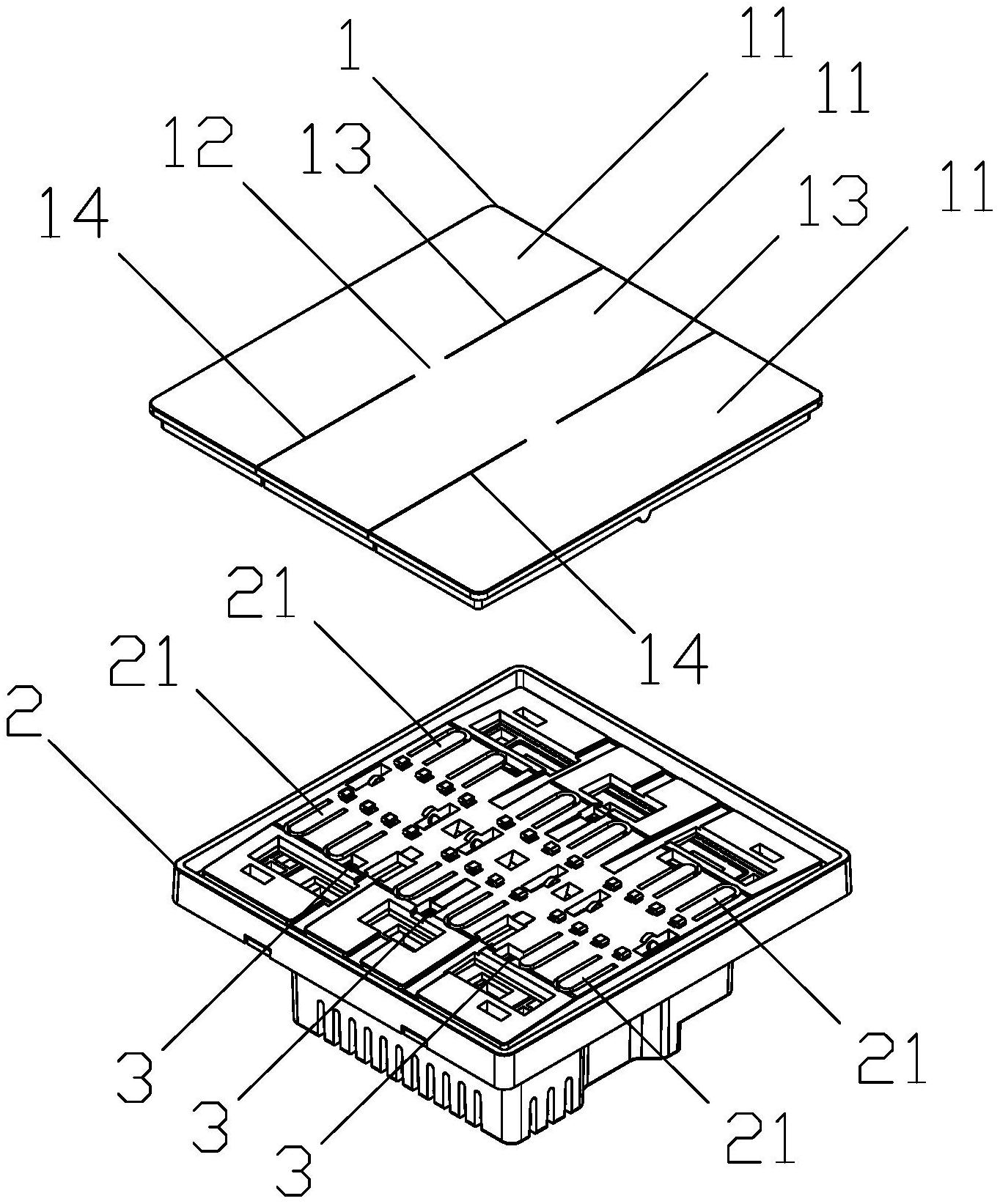 1
11
11
12
13
13
11
14
14
21
21
2
3
3
3
21
21