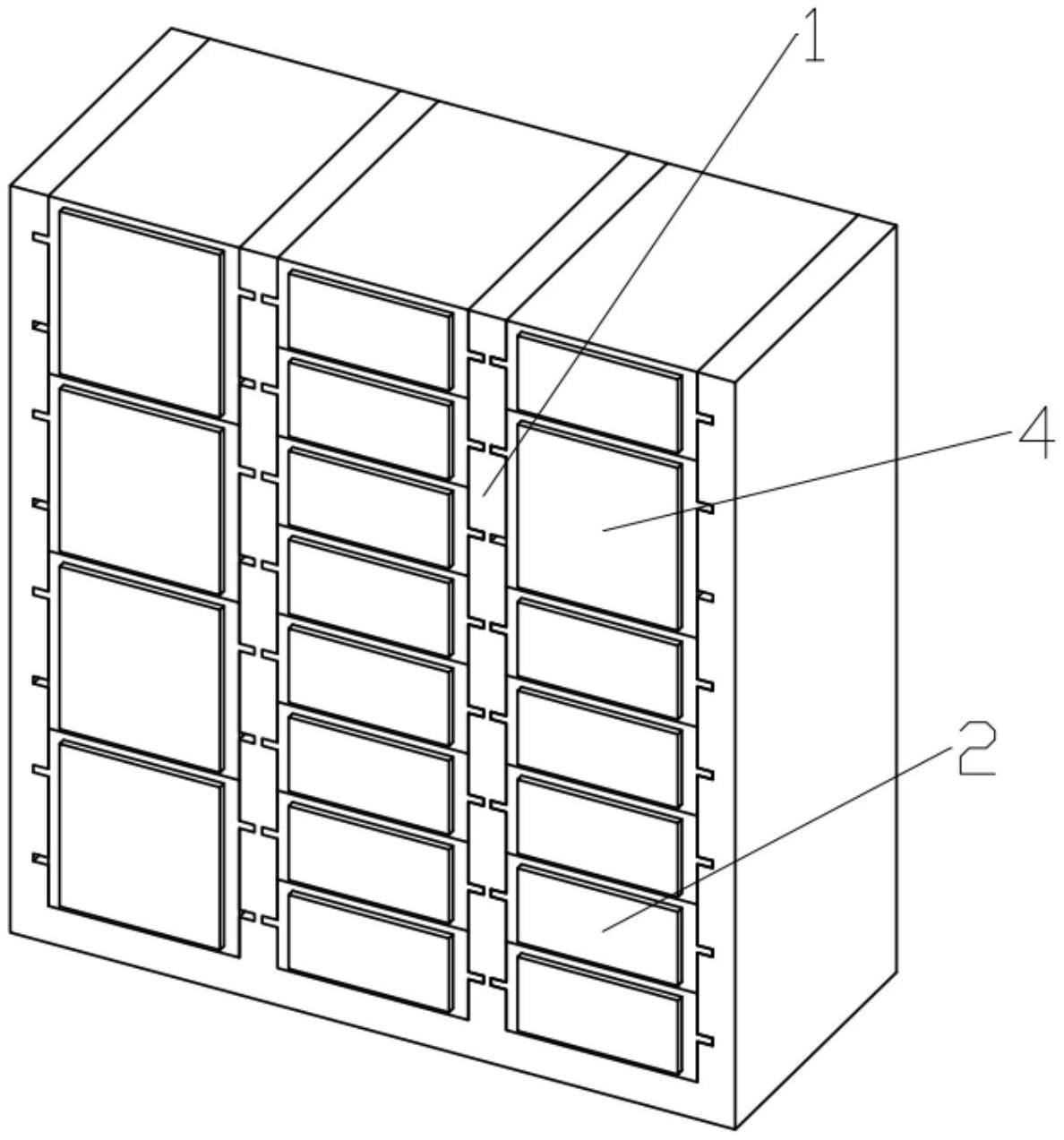 1
4
2