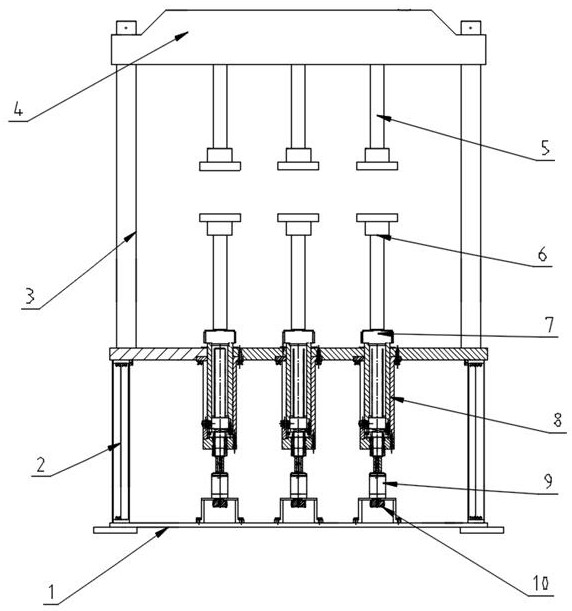 4
5
6
3
7
8
2
9
1
10