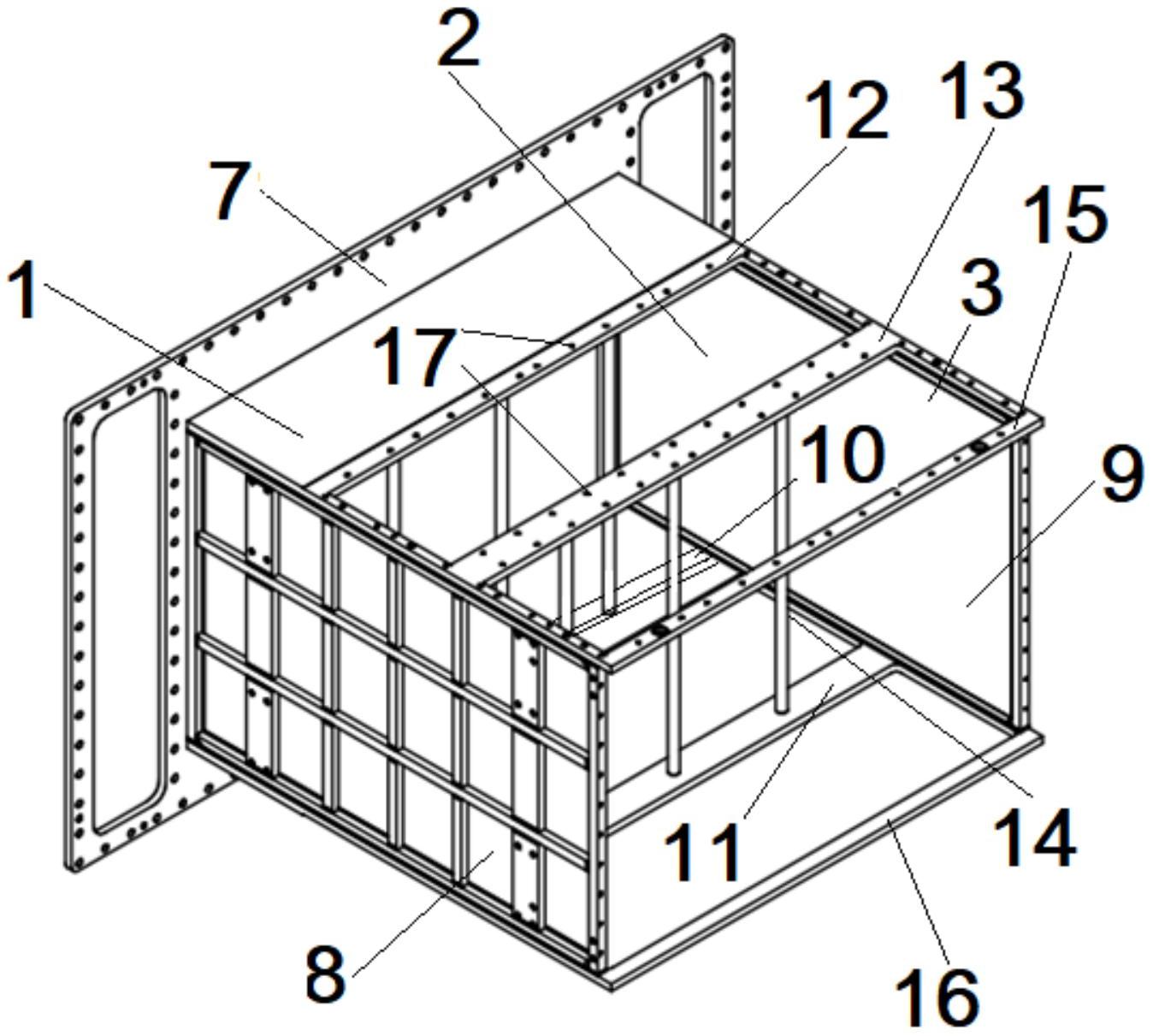 2
12
13
7
15
1
3
17
10
9
11
14
8
16