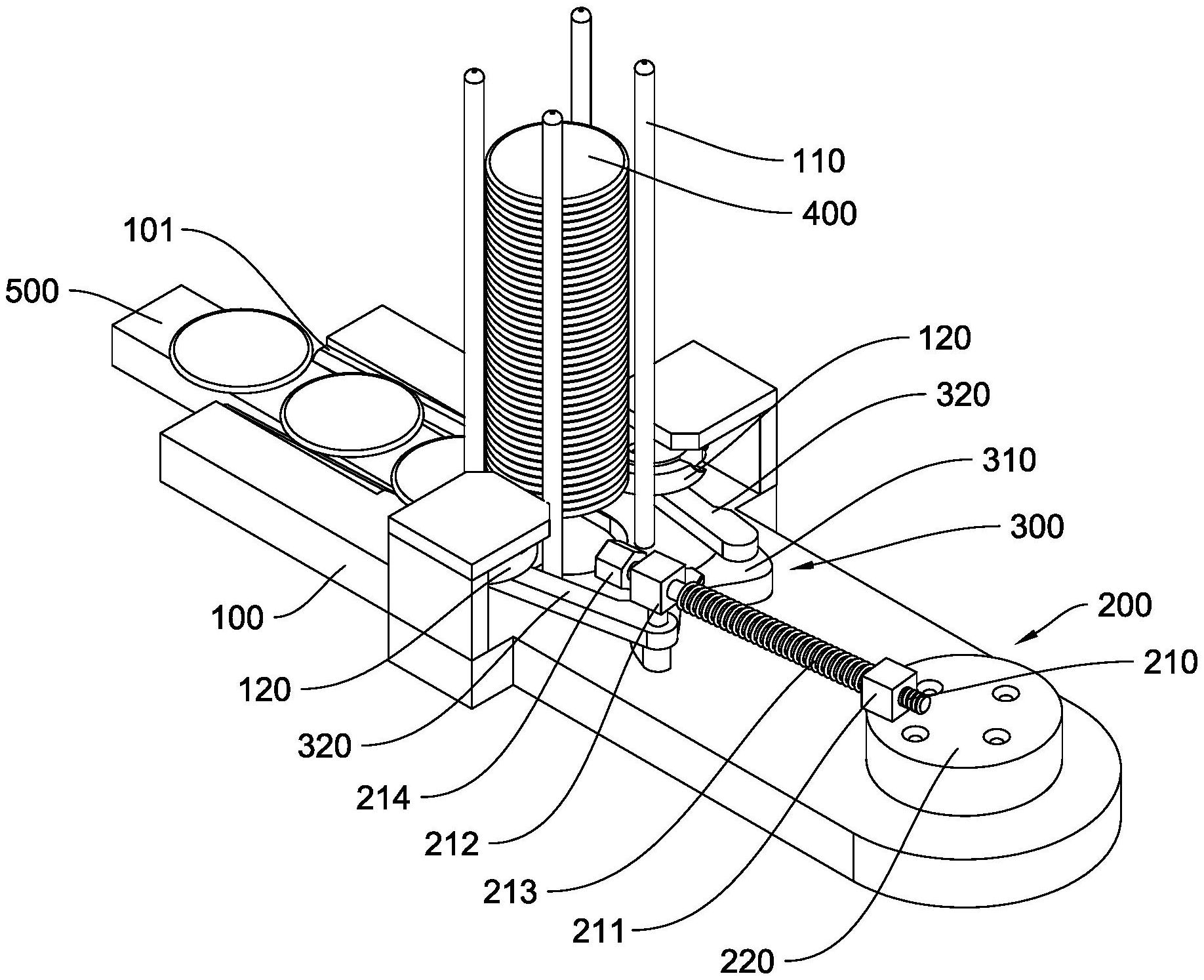 110
400
101
500
120
320
310
300
200
210
100
120
320
214
212
213
211
220