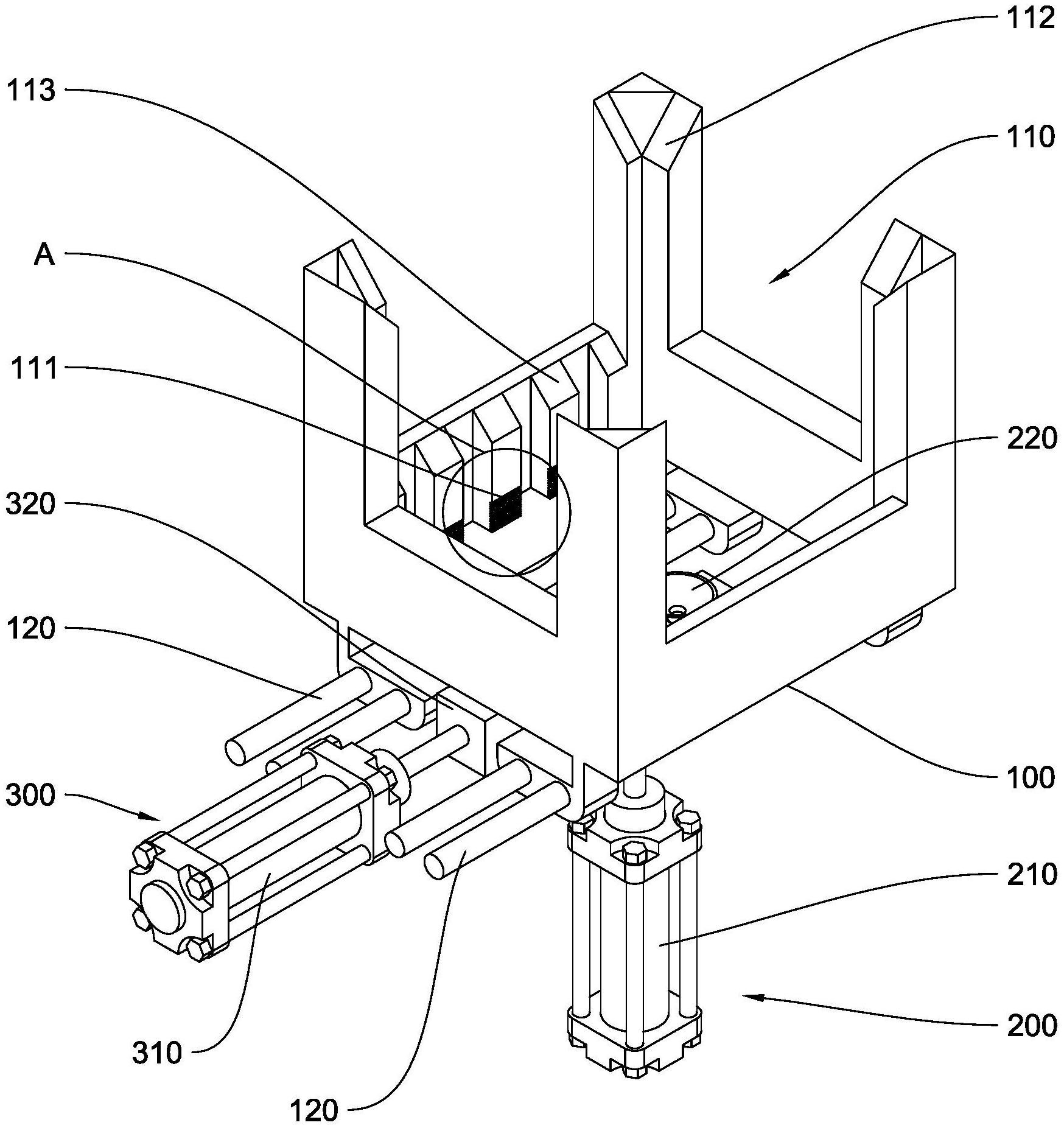 112

113

110

A

111

220

320

120

100

300

210

200

310

120