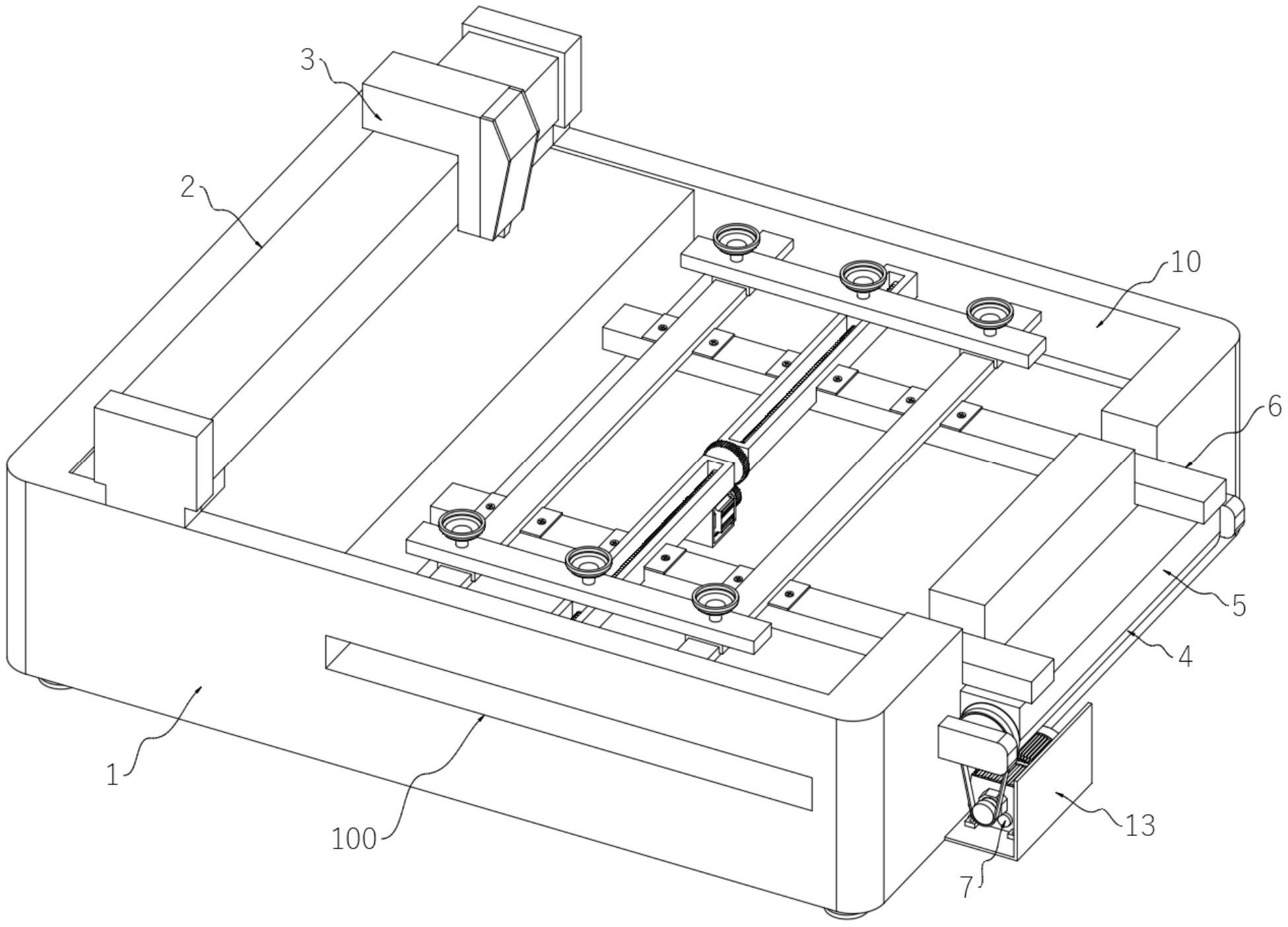 3
2
10
6
5
4
1
100
13
7