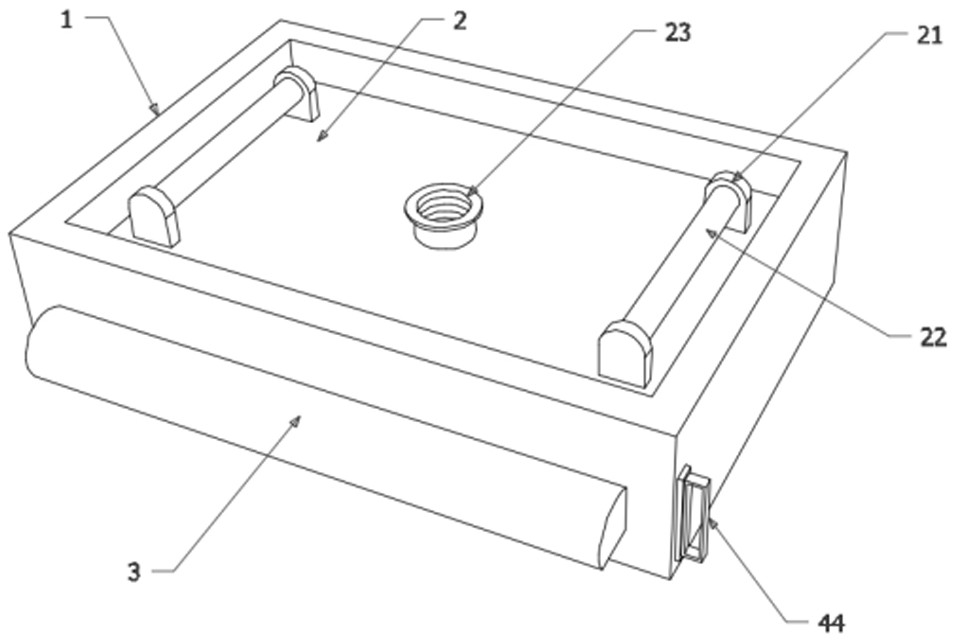 1
2
23
21
22
3
44