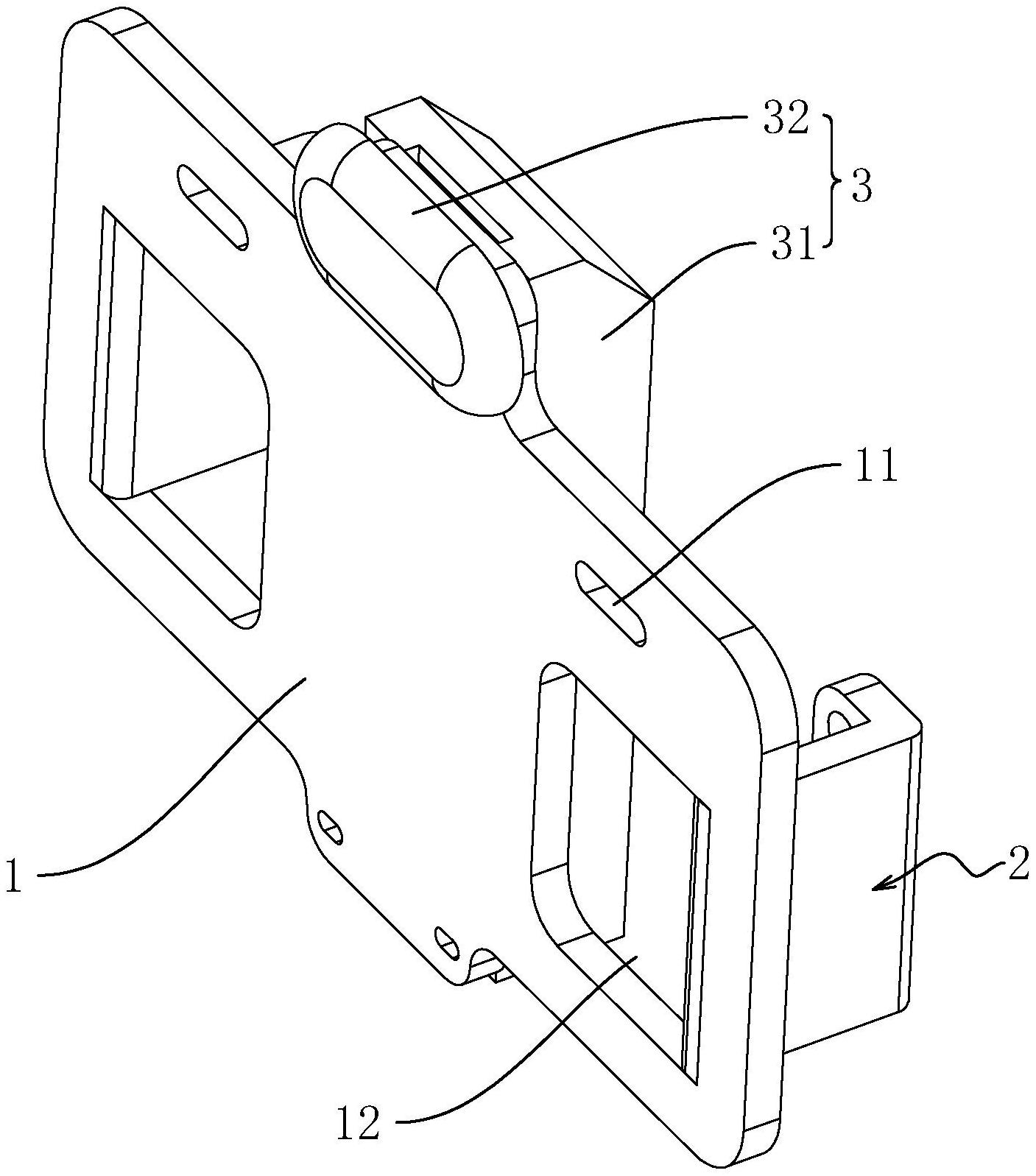 32
3
31
11
1
2
12