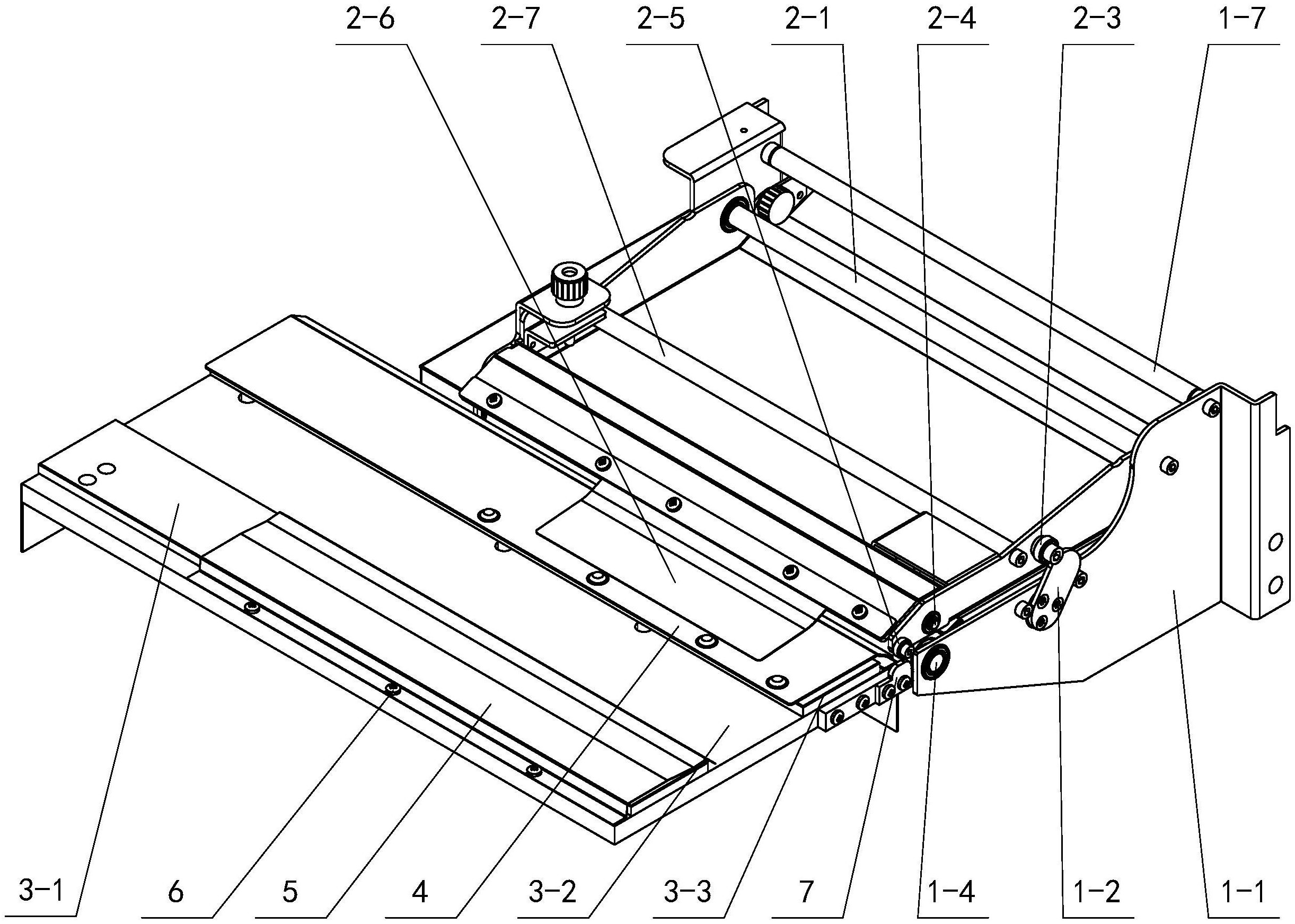 2-6 2-7 2-5 2-1 2-4 2-3 1-7

3-1 6 5 4 3-2 3-3 7 1-4 1-2 1-1