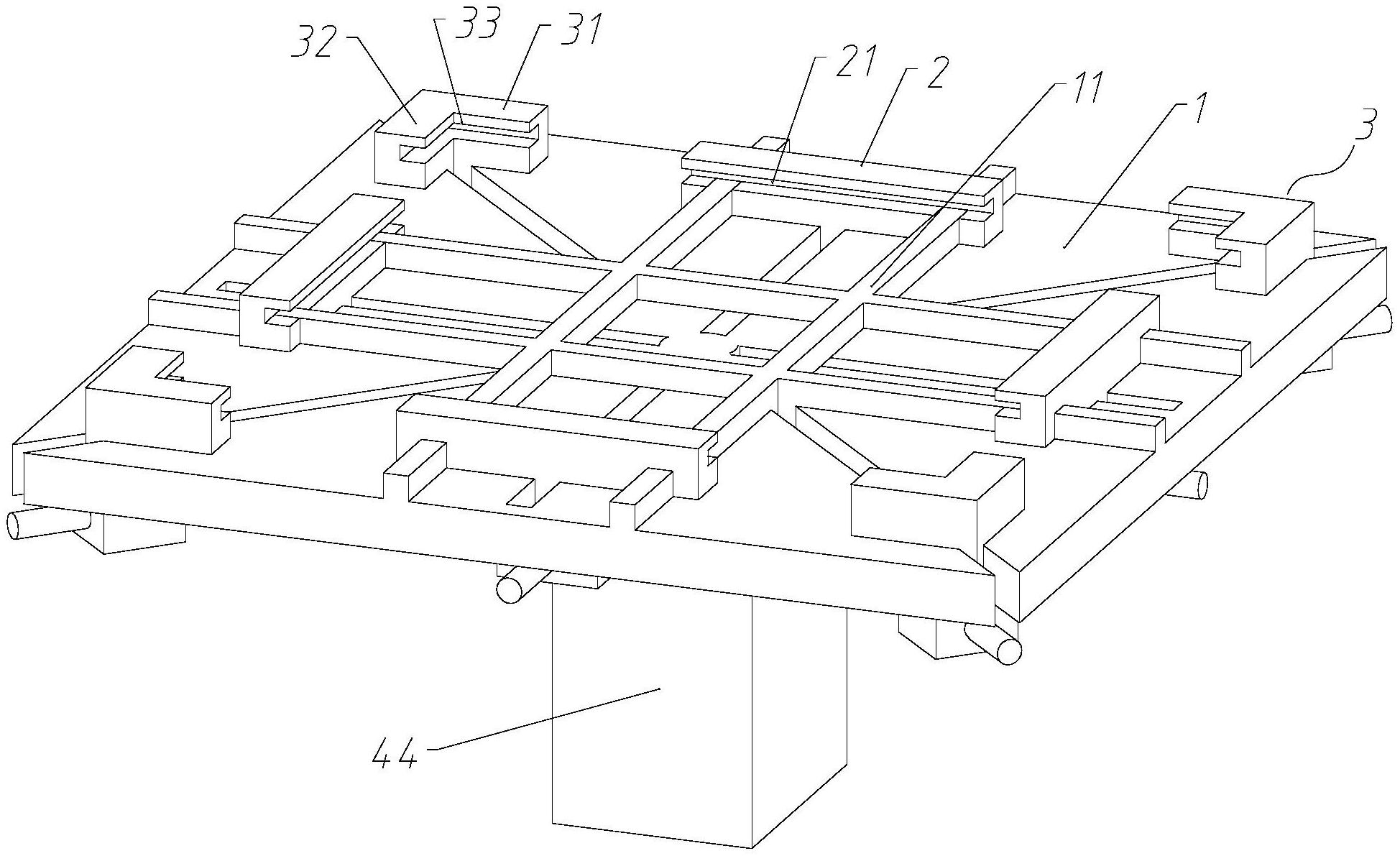 32
33
31
21
2
11
1
3
44