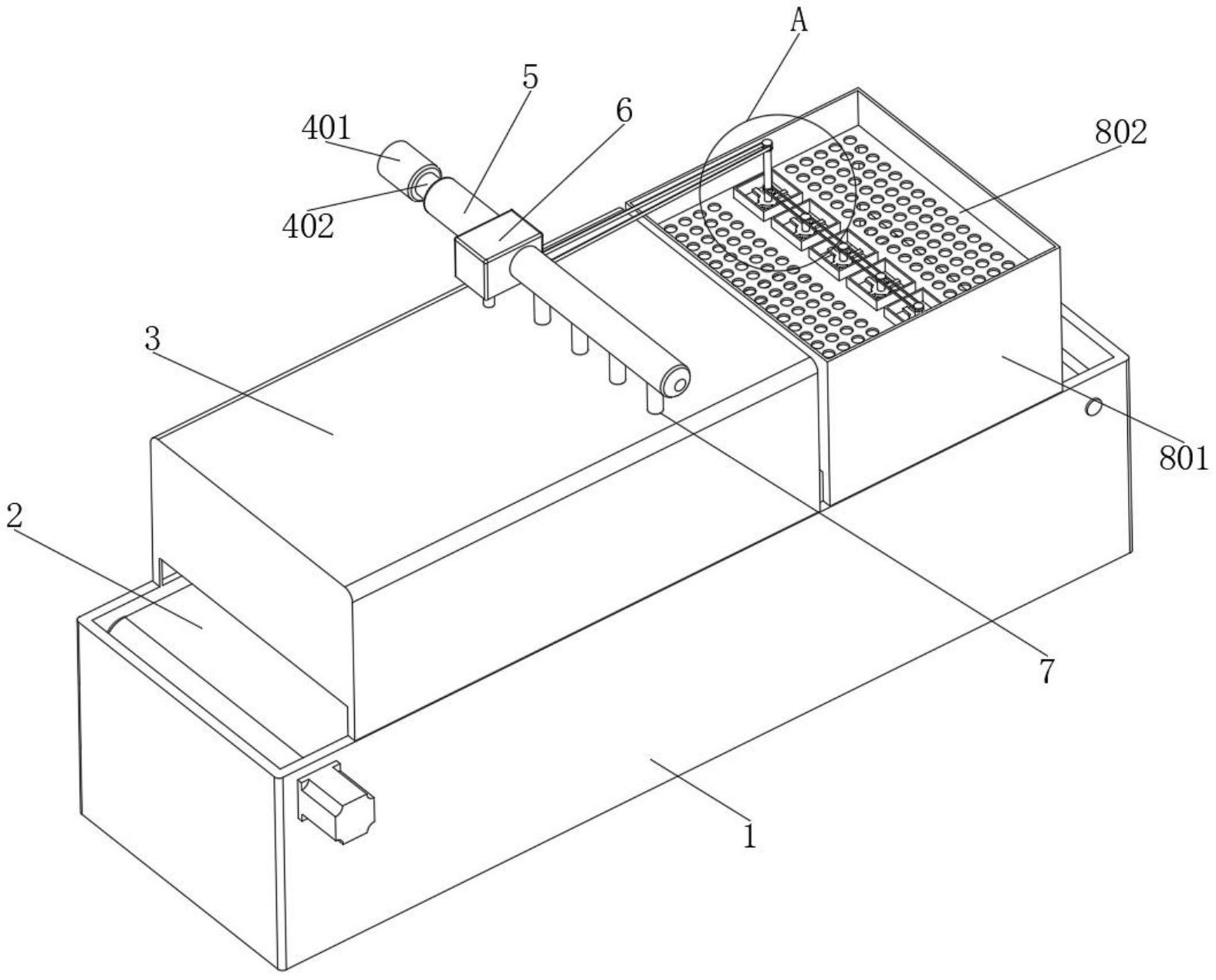 A
5
6
401
802
402
3
801
2
7
1