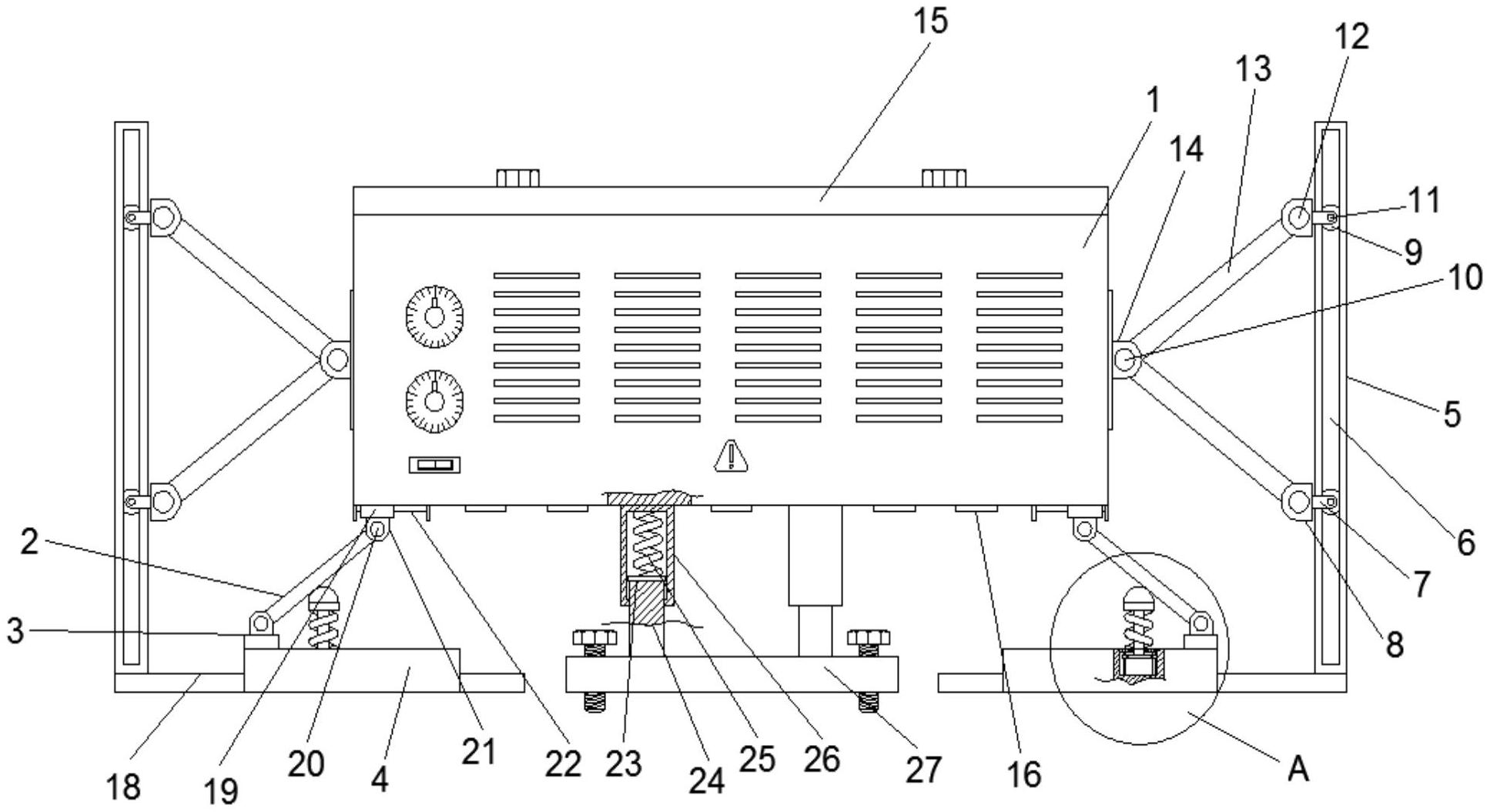 15
12
13
1
14
11
9
10
5
6
7
8
2
3
18
19
20
4
21
22
23
24
25
26
27
16
A