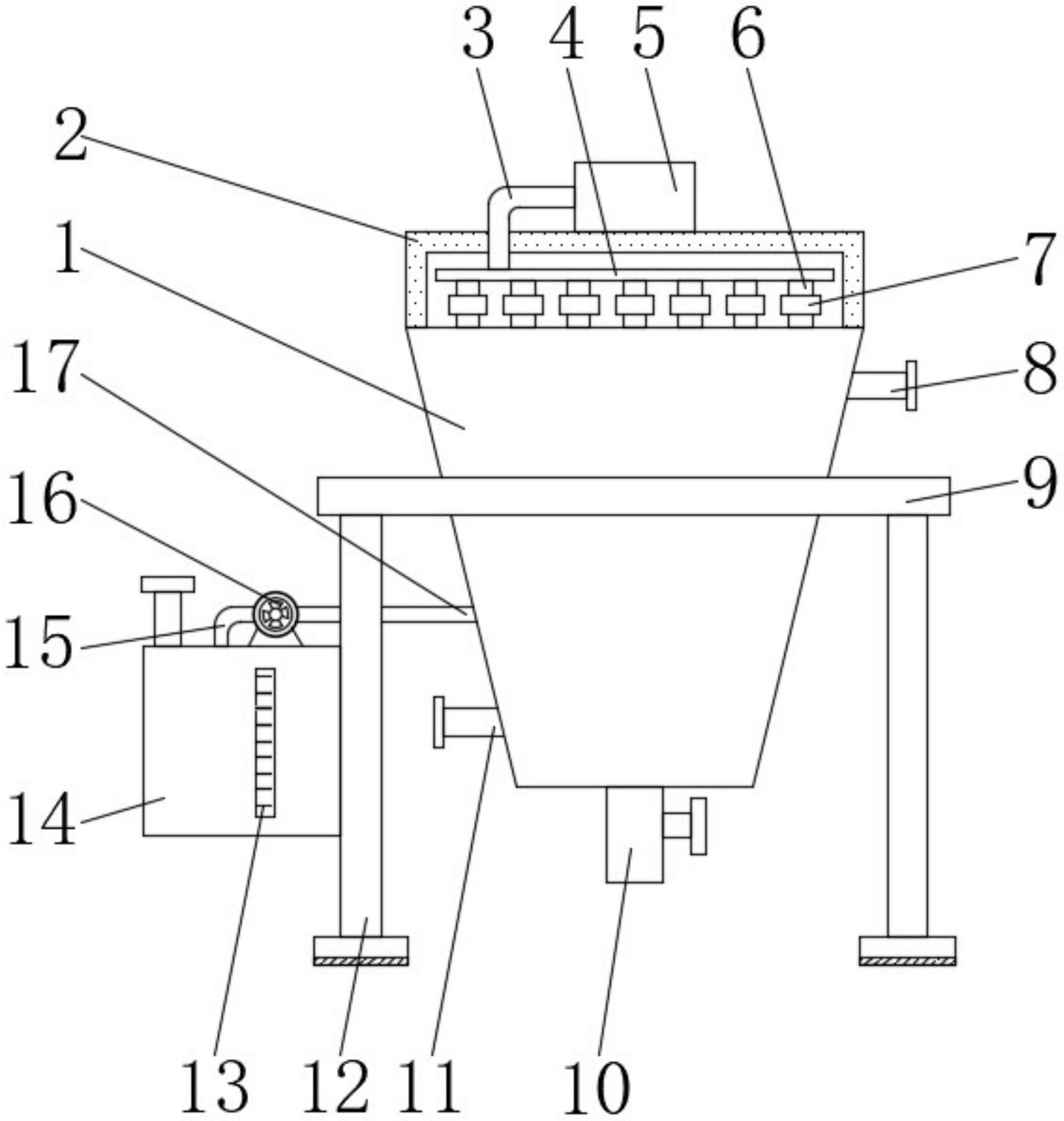 3 4 5 6
2
1
7
17
8
9
16
15
14
13 12 11 10